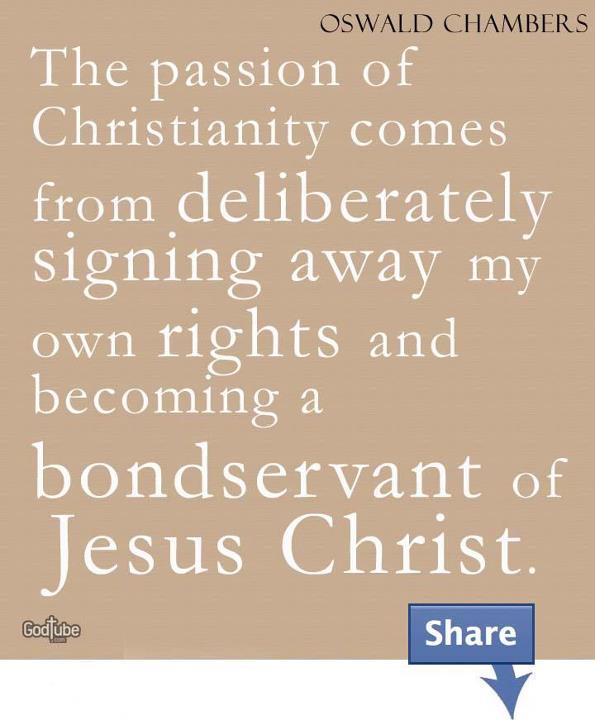 OSWALD CHAMBERS

The passion of Christianity comes from deliberately signing away my own rights and becoming a bondservant of Jesus Christ.

GodTube

Share