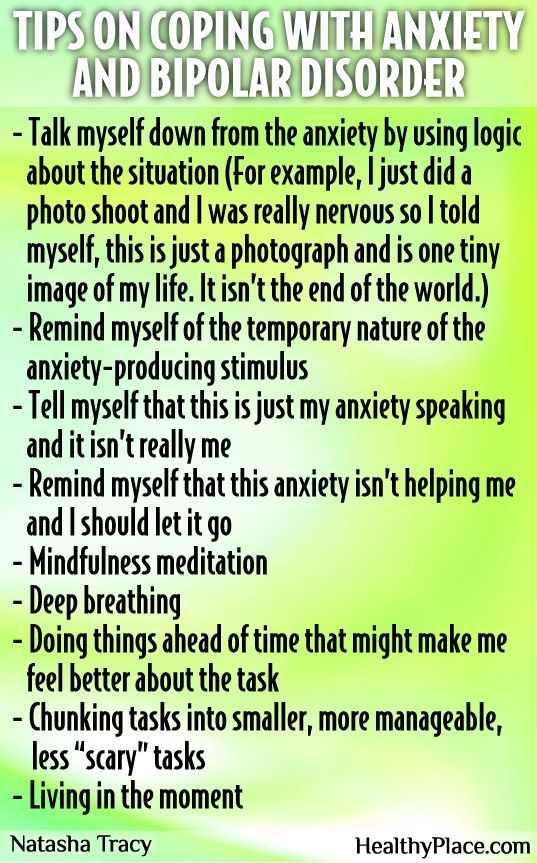 TIPS ON COPING WITH ANXIETY AND BIPOLAR DISORDER

- Talk myself down from the anxiety by using logic about the situation (For example, I just did a photo shoot and I was really nervous so I told myself, this is just a photograph and is one tiny image of my life. It isn't the end of the world.)
- Remind myself of the temporary nature of the anxiety-producing stimulus
- Tell myself that this is just my anxiety speaking and it isn't really me
- Remind myself that this anxiety isn't helping me and I should let it go
- Mindfulness meditation
- Deep breathing
- Doing things ahead of time that might make me feel better about the task
- Chunking tasks into smaller, more manageable, less "scary" tasks
- Living in the moment

Natasha Tracy

HealthyPlace.com