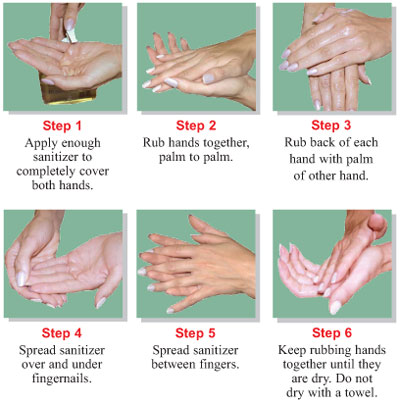 Step 1
Apply enough sanitizer to completely cover both hands.

Step 2
Rub hands together, palm to palm.

Step 3
Rub back of each hand with palm of other hand.

Step 4
Spread sanitizer over and under fingernails.

Step 5
Spread sanitizer between fingers.

Step 6
Keep rubbing hands together until they are dry. Do not dry with a towel.