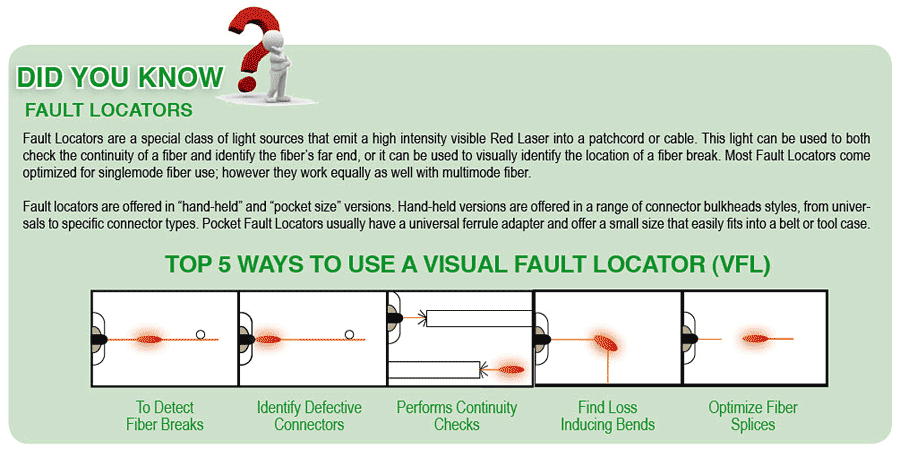 DID YOU KNOW

FAULT LOCATORS

Fault Locators are a special class of light sources that emit a high intensity visible Red Laser into a patchcord or cable. This light can be used to both check the continuity of a fiber and identify the fiber's far end, or it can be used to visually identify the location of a fiber break. Most Fault Locators come optimized for singlemode fiber use; however they work equally as well with multimode fiber.

Fault locators are offered in "hand-held" and "pocket size" versions. Hand-held versions are offered in a range of connector bulkheads styles, from universals to specific connector types. Pocket Fault Locators usually have a universal ferrule adapter and offer a small size that easily fits into a belt or tool case.

TOP 5 WAYS TO USE A VISUAL FAULT LOCATOR (VFL)

To Detect Fiber Breaks

Identify Defective Connectors

Performs Continuity Checks

Find Loss Inducing Bends

Optimize Fiber Splices