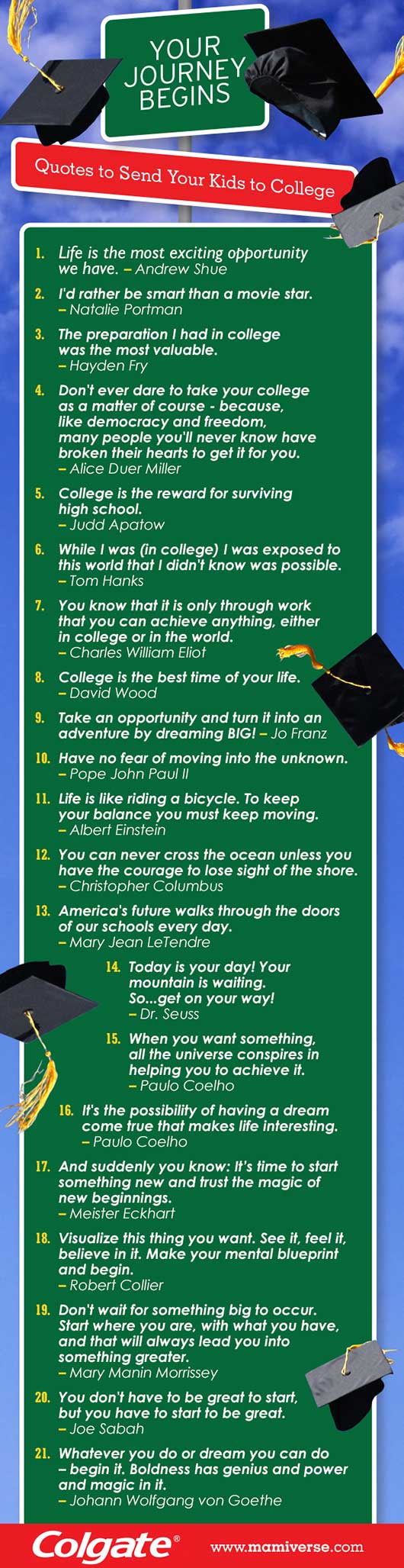 YOUR JOURNEY BEGINS

Quotes to Send Your Kids to College

1. Life is the most exciting opportunity we have. – Andrew Shue

2. I'd rather be smart than a movie star. – Natalie Portman

3. The preparation I had in college was the most valuable. – Hayden Fry

4. Don't ever dare to take your college as a matter of course - because, like democracy and freedom, many people you'll never know have broken their hearts to get it for you. – Alice Duer Miller

5. College is the reward for surviving high school. – Judd Apatow

6. While I was (in college) I was exposed to this world that I didn't know was possible. – Tom Hanks

7. You know that it is only through work that you can achieve anything, either in college or in the world. – Charles William Eliot

8. College is the best time of your life. – David Wood

9. Take an opportunity and turn it into an adventure by dreaming BIG! – Jo Franz

10. Have no fear of moving into the unknown. – Pope John Paul II

11. Life is like riding a bicycle. To keep your balance you must keep moving. – Albert Einstein

12. You can never cross the ocean unless you have the courage to lose sight of the shore. – Christopher Columbus

13. America's future walks through the doors of our schools every day. – Mary Jean LeTendre

14. Today is your day! Your mountain is waiting. So...get on your way! – Dr. Seuss

15. When you want something, all the universe conspires in helping you to achieve it. – Paulo Coelho

16. It's the possibility of having a dream come true that makes life interesting. – Paulo Coelho

17. And suddenly you know: It's time to start something new and trust the magic of new beginnings. – Meister Eckhart

18. Visualize this thing you want. See it, feel it, believe in it. Make your mental blueprint and begin. – Robert Collier

19. Don't wait for something big to occur. Start where you are, with what you have, and that will always lead you into something greater. – Mary Manin Morrissey

20. You don't have to be great to start, but you have to start to be great. – Joe Sabah

21. Whatever you do or dream you can do – begin it. Boldness has genius and power and magic in it. – Johann Wolfgang von Goethe

Colgate®
www.mamiverse.com