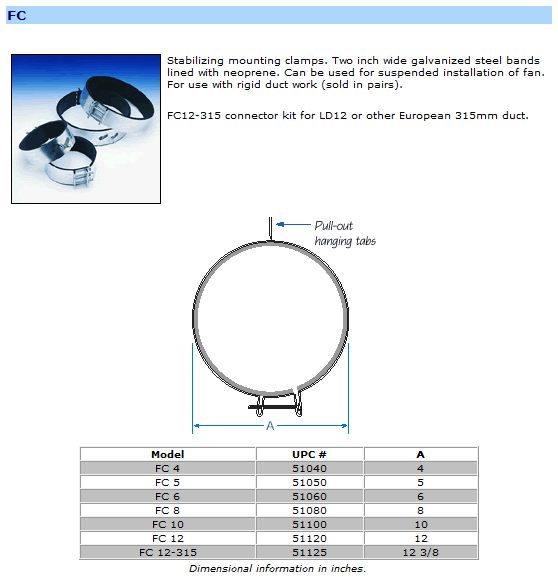 FC

Stabilizing mounting clamps. Two inch wide galvanized steel bands lined with neoprene. Can be used for suspended installation of fan. For use with rigid duct work (sold in pairs).

FC12-315 connector kit for LD12 or other European 315mm duct.

Pull-out hanging tabs

A

| Model | UPC # | A |
|---|---|---|
| FC 4 | 51040 | 4 |
| FC 5 | 51050 | 5 |
| FC 6 | 51060 | 6 |
| FC 8 | 51080 | 8 |
| FC 10 | 51100 | 10 |
| FC 12 | 51120 | 12 |
| FC 12-315 | 51125 | 12 3/8 |

Dimensional information in inches.