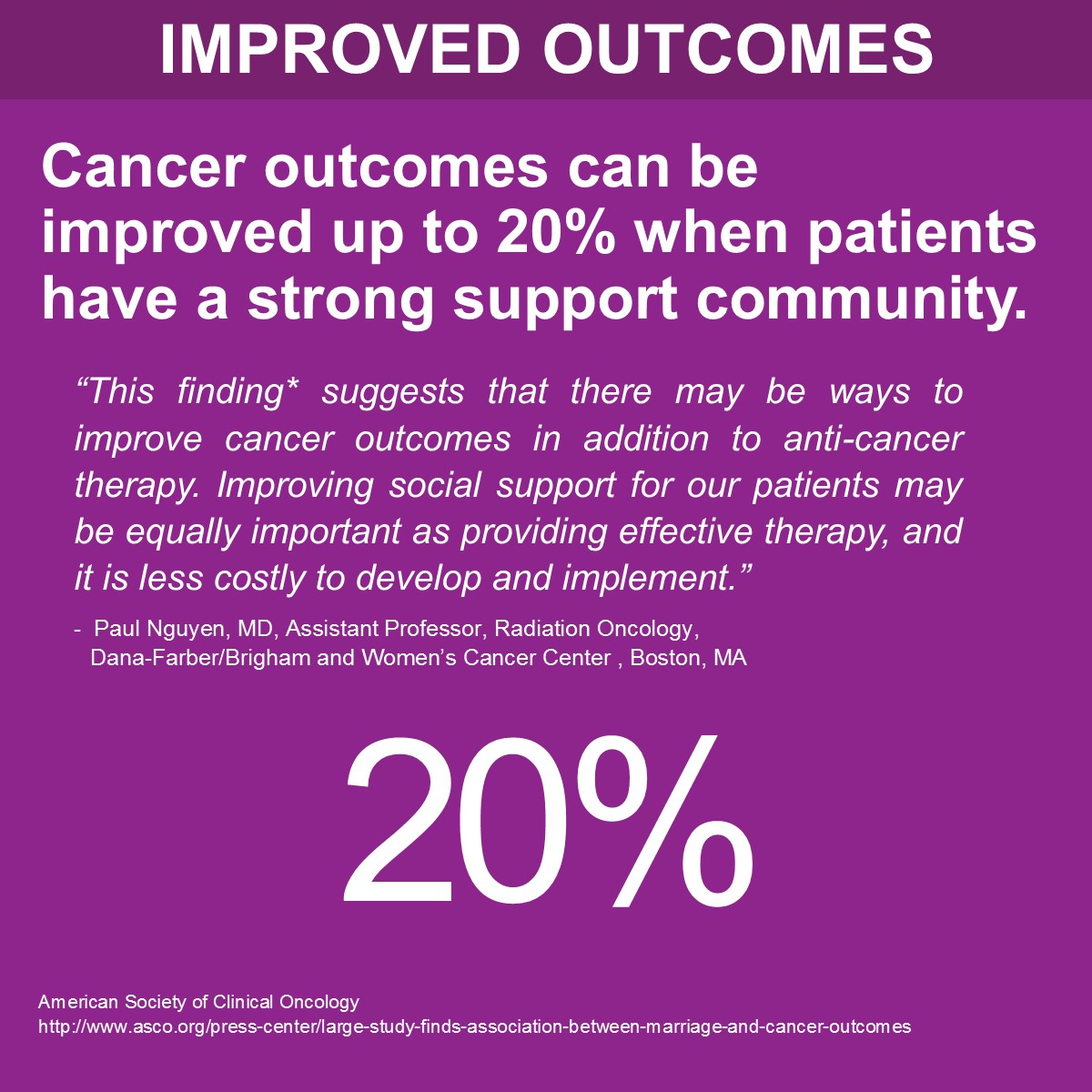 IMPROVED OUTCOMES

Cancer outcomes can be improved up to 20% when patients have a strong support community.

“This finding* suggests that there may be ways to improve cancer outcomes in addition to anti-cancer therapy. Improving social support for our patients may be equally important as providing effective therapy, and it is less costly to develop and implement.”

- Paul Nguyen, MD, Assistant Professor, Radiation Oncology, Dana-Farber/Brigham and Women’s Cancer Center , Boston, MA

20%

American Society of Clinical Oncology
http://www.asco.org/press-center/large-study-finds-association-between-marriage-and-cancer-outcomes