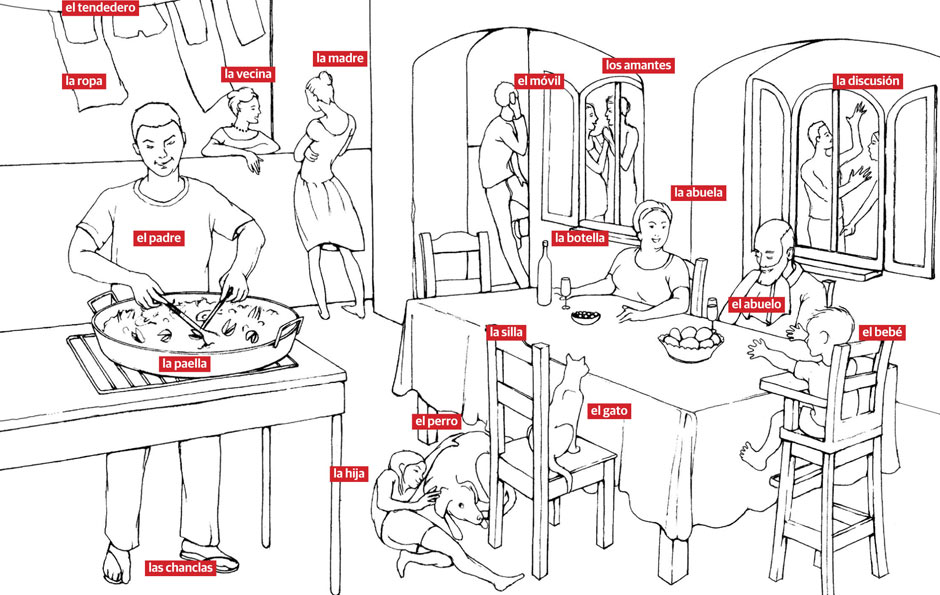 el tendedero
la ropa
la vecina
la madre
el móvil
los amantes
la discusión
la abuela
el padre
la botella
el abuelo
la silla
el bebé
la paella
el gato
el perro
la hija
las chanclas