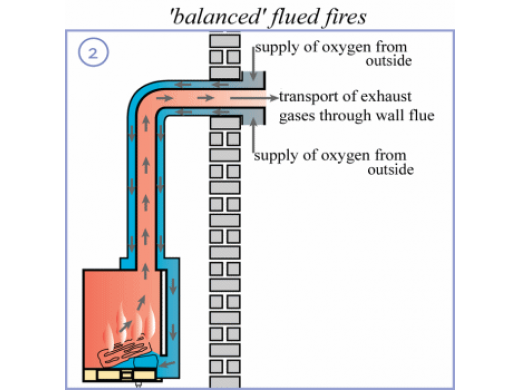 'balanced' flued fires

2

supply of oxygen from outside

transport of exhaust gases through wall flue

supply of oxygen from outside