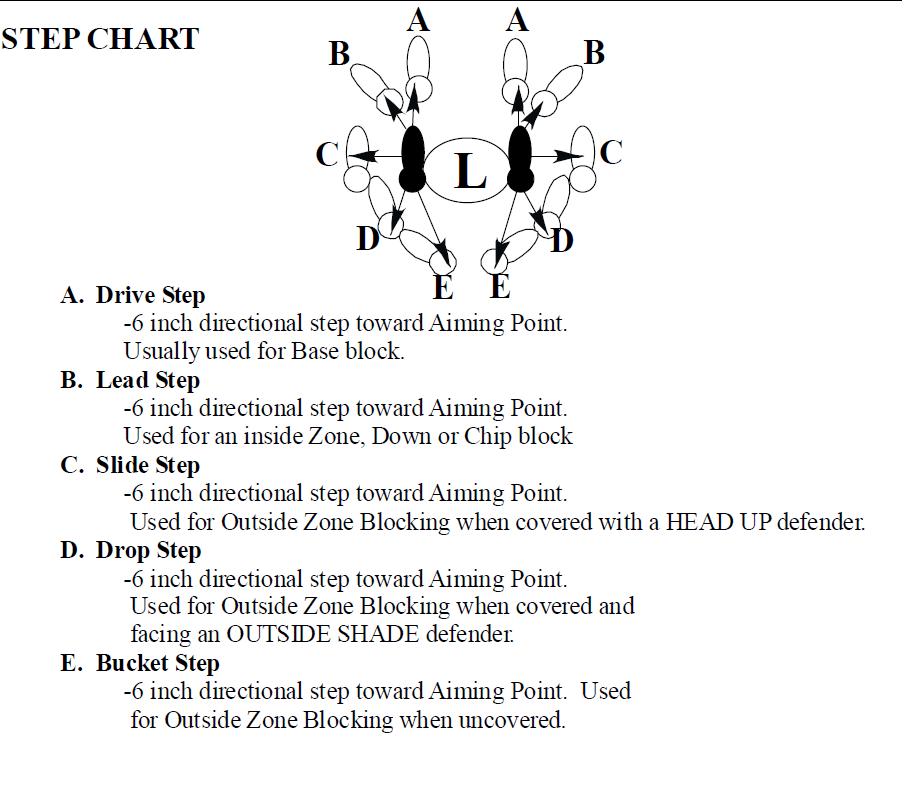 STEP CHART

A A
B B
C L C
D D
E E

A. Drive Step
-6 inch directional step toward Aiming Point.
Usually used for Base block.

B. Lead Step
-6 inch directional step toward Aiming Point.
Used for an inside Zone, Down or Chip block

C. Slide Step
-6 inch directional step toward Aiming Point.
Used for Outside Zone Blocking when covered with a HEAD UP defender.

D. Drop Step
-6 inch directional step toward Aiming Point.
Used for Outside Zone Blocking when covered and facing an OUTSIDE SHADE defender.

E. Bucket Step
-6 inch directional step toward Aiming Point. Used for Outside Zone Blocking when uncovered.