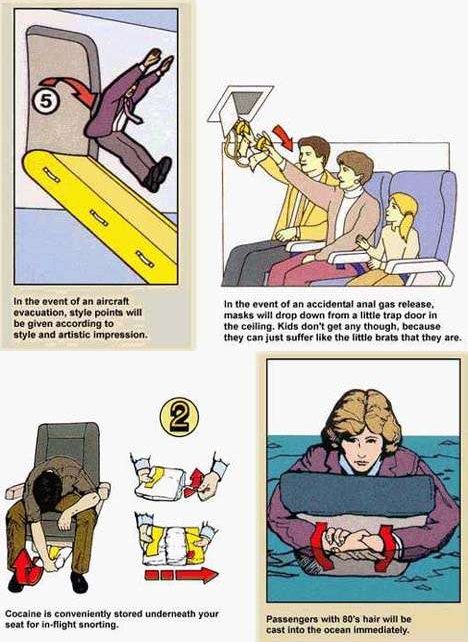 5

In the event of an aircraft evacuation, style points will be given according to style and artistic impression.

In the event of an accidental anal gas release, masks will drop down from a little trap door in the ceiling. Kids don't get any though, because they can just suffer like the little brats that they are.

2

Cocaine is conveniently stored underneath your seat for in-flight snorting.

Passengers with 80's hair will be cast into the ocean immediately.