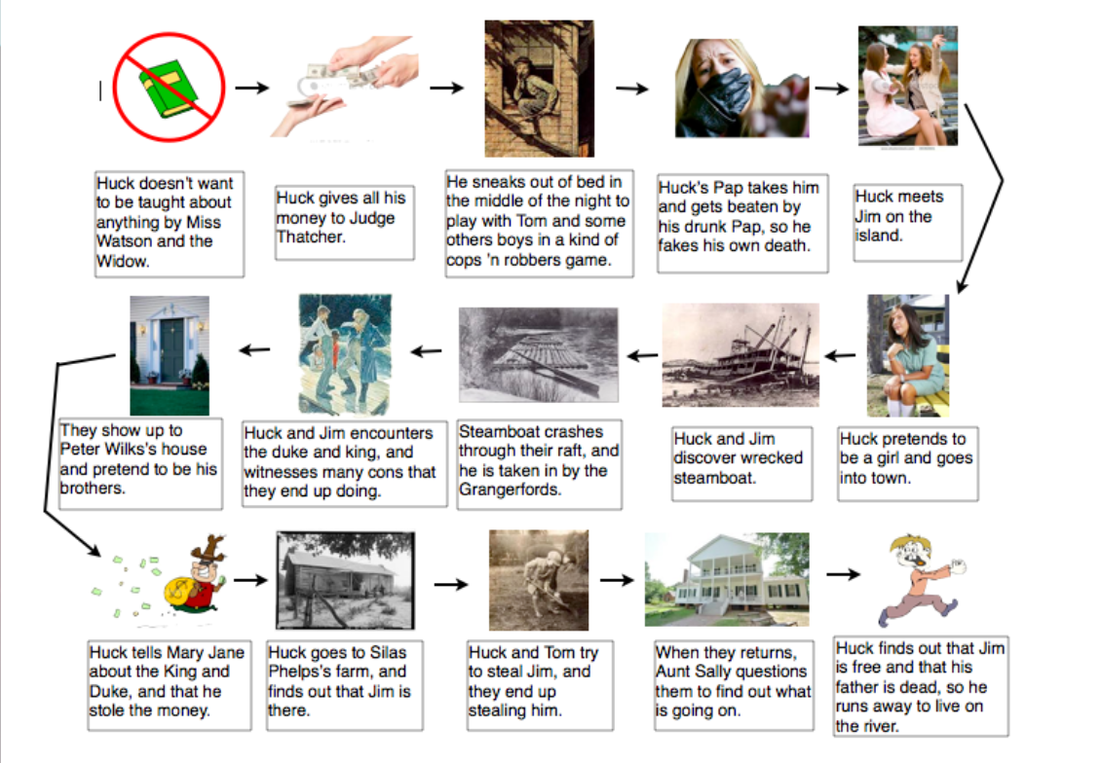 Huck doesn't want to be taught about anything by Miss Watson and the Widow.

Huck gives all his money to Judge Thatcher.

He sneaks out of bed in the middle of the night to play with Tom and some others boys in a kind of cops 'n robbers game.

Huck's Pap takes him and gets beaten by his drunk Pap, so he fakes his own death.

Huck meets Jim on the island.

Huck pretends to be a girl and goes into town.

Huck and Jim discover wrecked steamboat.

Steamboat crashes through their raft, and he is taken in by the Grangerfords.

Huck and Jim encounters the duke and king, and witnesses many cons that they end up doing.

They show up to Peter Wilks's house and pretend to be his brothers.

Huck tells Mary Jane about the King and Duke, and that he stole the money.

Huck goes to Silas Phelps's farm, and finds out that Jim is there.

Huck and Tom try to steal Jim, and they end up stealing him.

When they returns, Aunt Sally questions them to find out what is going on.

Huck finds out that Jim is free and that his father is dead, so he runs away to live on the river.