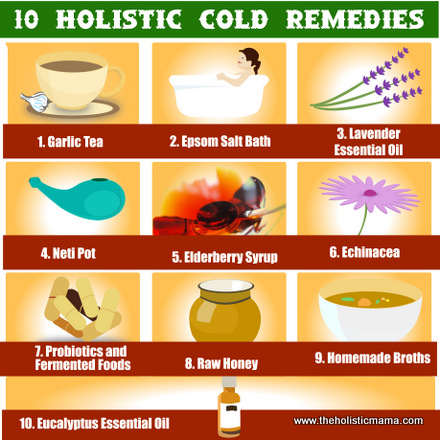 10 HOLISTIC COLD REMEDIES

1. Garlic Tea

2. Epsom Salt Bath

3. Lavender Essential Oil

4. Neti Pot

5. Elderberry Syrup

6. Echinacea

7. Probiotics and Fermented Foods

8. Raw Honey

9. Homemade Broths

10. Eucalyptus Essential Oil

www.theholisticmama.com