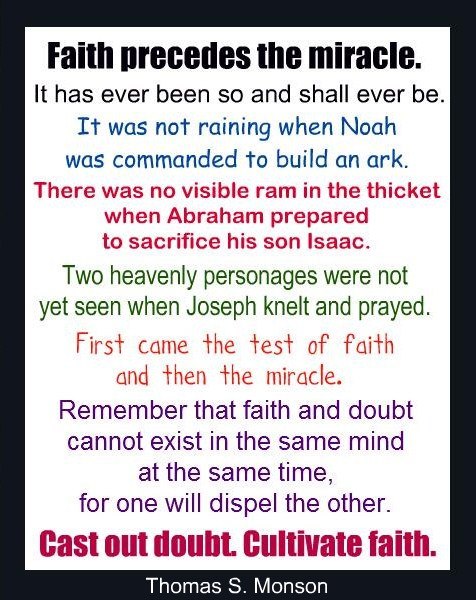 Faith precedes the miracle.

It has ever been so and shall ever be.

It was not raining when Noah was commanded to build an ark.

There was no visible ram in the thicket when Abraham prepared to sacrifice his son Isaac.

Two heavenly personages were not yet seen when Joseph knelt and prayed.

First came the test of faith and then the miracle.

Remember that faith and doubt cannot exist in the same mind at the same time, for one will dispel the other.

Cast out doubt. Cultivate faith.

Thomas S. Monson