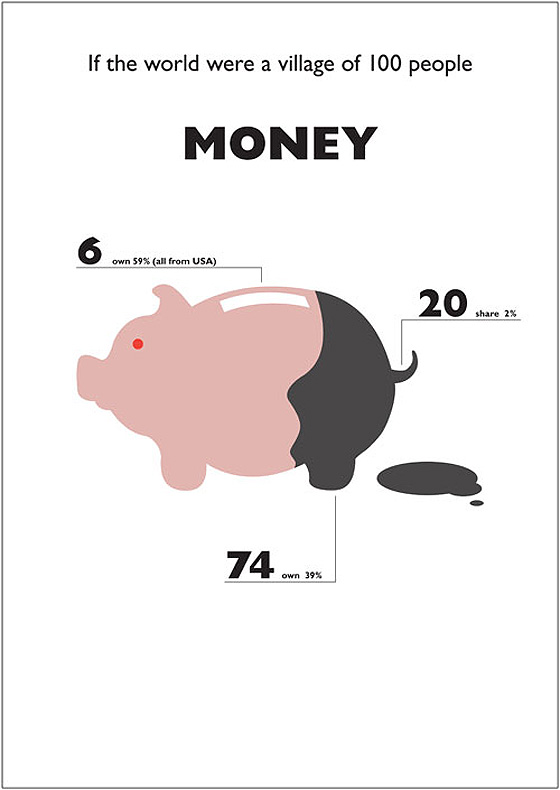 If the world were a village of 100 people

MONEY

6 own 59% (all from USA)

20 share 2%

74 own 39%