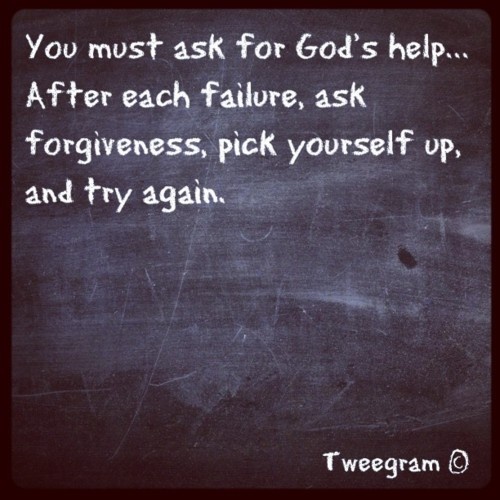 You must ask for God's help... After each failure, ask forgiveness, pick yourself up, and try again.

Tweegram ©