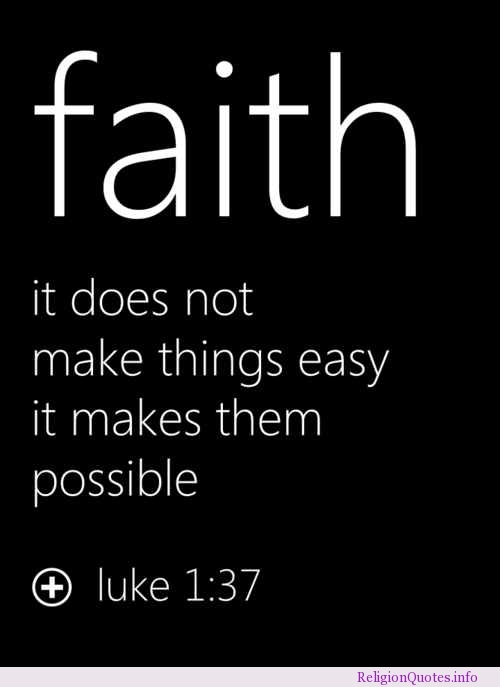 faith

it does not make things easy it makes them possible

luke 1:37

ReligionQuotes.info