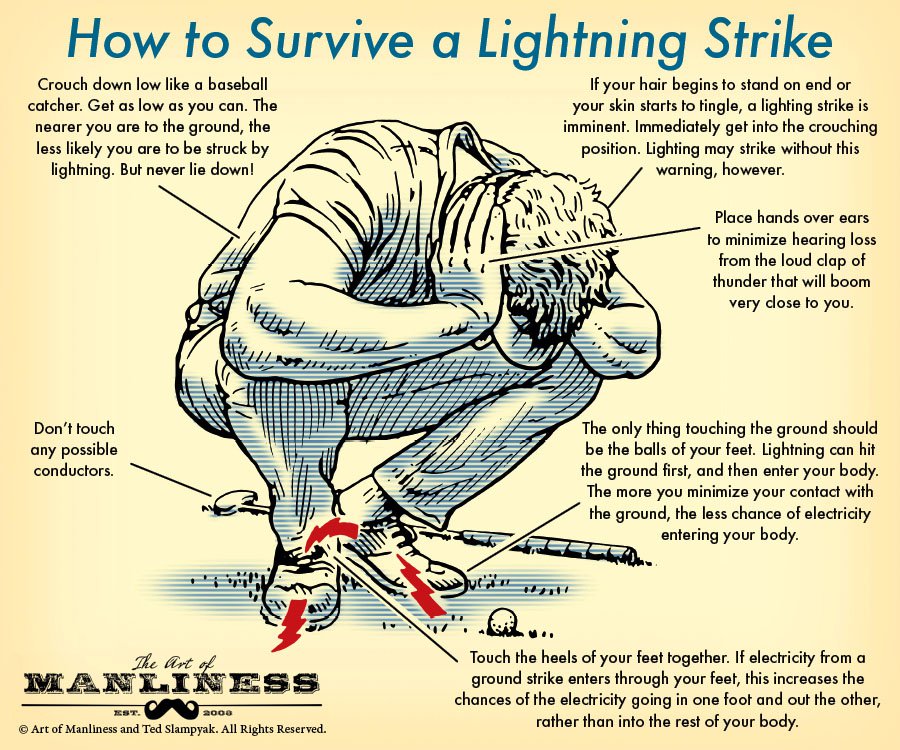 How to Survive a Lightning Strike

Crouch down low like a baseball catcher. Get as low as you can. The nearer you are to the ground, the less likely you are to be struck by lightning. But never lie down!

If your hair begins to stand on end or your skin starts to tingle, a lighting strike is imminent. Immediately get into the crouching position. Lighting may strike without this warning, however.

Place hands over ears to minimize hearing loss from the loud clap of thunder that will boom very close to you.

Don't touch any possible conductors.

The only thing touching the ground should be the balls of your feet. Lightning can hit the ground first, and then enter your body. The more you minimize your contact with the ground, the less chance of electricity entering your body.

Touch the heels of your feet together. If electricity from a ground strike enters through your feet, this increases the chances of the electricity going in one foot and out the other, rather than into the rest of your body.

The Art of MANLINESS EST. 2008

© Art of Manliness and Ted Slampyak. All Rights Reserved.