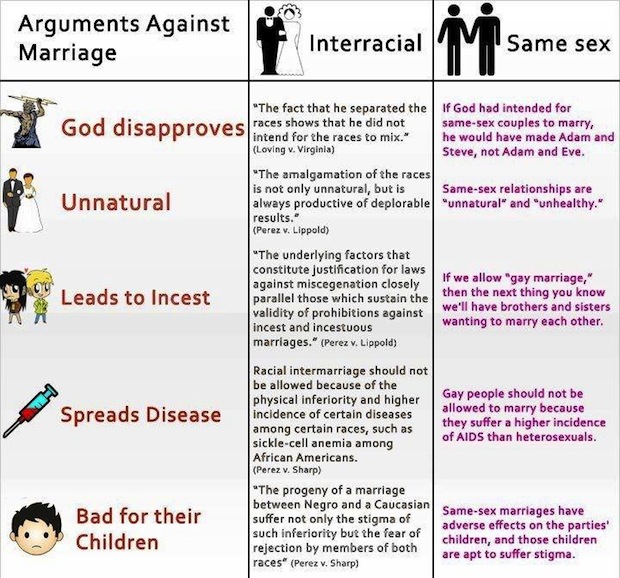 | Arguments Against Marriage | Interracial | Same sex |
|---|---|---|
| God disapproves | "The fact that he separated the races shows that he did not intend for the races to mix." (Loving v. Virginia) | If God had intended for same-sex couples to marry, he would have made Adam and Steve, not Adam and Eve. |
| Unnatural | "The amalgamation of the races is not only unnatural, but is always productive of deplorable results." (Perez v. Lippold) | Same-sex relationships are "unnatural" and "unhealthy." |
| Leads to Incest | "The underlying factors that constitute justification for laws against miscegenation closely parallel those which sustain the validity of prohibitions against incest and incestuous marriages." (Perez v. Lippold) | If we allow "gay marriage," then the next thing you know we'll have brothers and sisters wanting to marry each other. |
| Spreads Disease | Racial intermarriage should not be allowed because of the physical inferiority and higher incidence of certain diseases among certain races, such as sickle-cell anemia among African Americans. (Perez v. Sharp) | Gay people should not be allowed to marry because they suffer a higher incidence of AIDS than heterosexuals. |
| Bad for their Children | "The progeny of a marriage between Negro and a Caucasian suffer not only the stigma of such inferiority but the fear of rejection by members of both races" (Perez v. Sharp) | Same-sex marriages have adverse effects on the parties' children, and those children are apt to suffer stigma. |