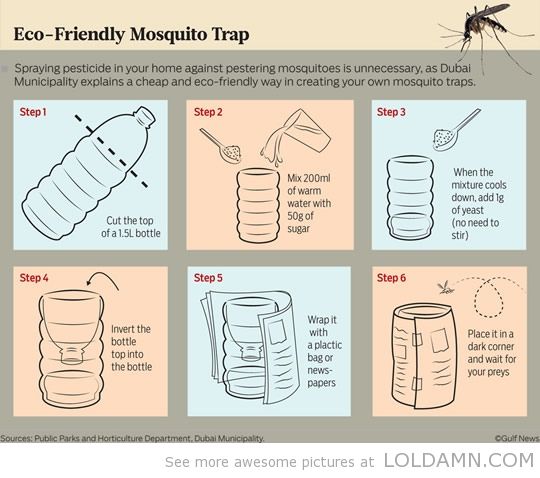 Eco-Friendly Mosquito Trap

Spraying pesticide in your home against pestering mosquitoes is unnecessary, as Dubai Municipality explains a cheap and eco-friendly way in creating your own mosquito traps.

Step 1
Cut the top of a 1.5L bottle

Step 2
Mix 200ml of warm water with 50g of sugar

Step 3
When the mixture cools down, add 1g of yeast (no need to stir)

Step 4
Invert the bottle top into the bottle

Step 5
Wrap it with a plactic bag or newspapers

Step 6
Place it in a dark corner and wait for your preys

Sources: Public Parks and Horticulture Department, Dubai Municipality.
©Gulf News

See more awesome pictures at LOLDAMN.COM