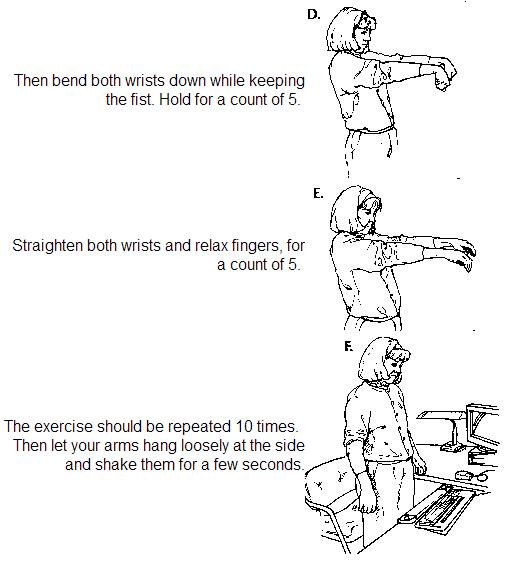 D.

Then bend both wrists down while keeping the fist. Hold for a count of 5.

E.

Straighten both wrists and relax fingers, for a count of 5.

F.

The exercise should be repeated 10 times. Then let your arms hang loosely at the side and shake them for a few seconds.