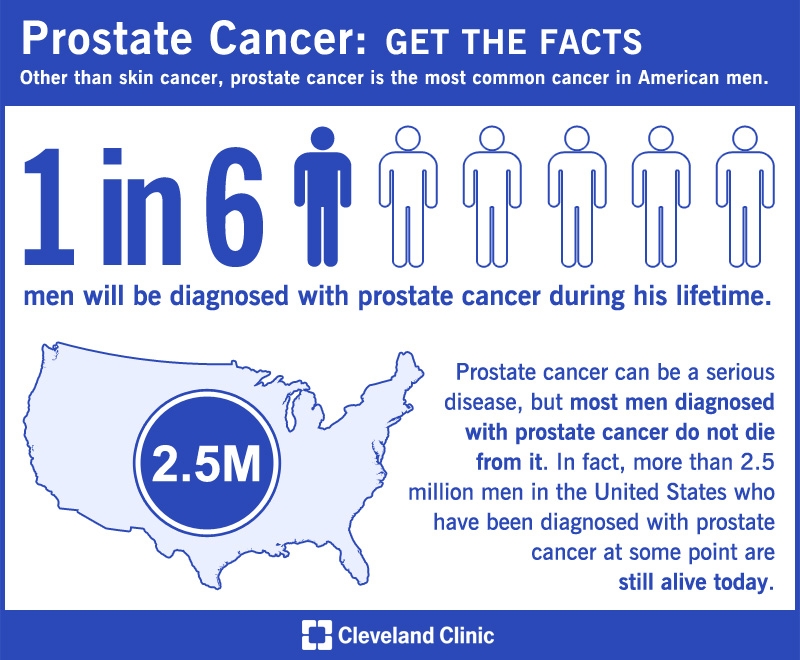 Prostate Cancer: GET THE FACTS
Other than skin cancer, prostate cancer is the most common cancer in American men.

1 in 6

men will be diagnosed with prostate cancer during his lifetime.

2.5M

Prostate cancer can be a serious disease, but most men diagnosed with prostate cancer do not die from it. In fact, more than 2.5 million men in the United States who have been diagnosed with prostate cancer at some point are still alive today.

Cleveland Clinic