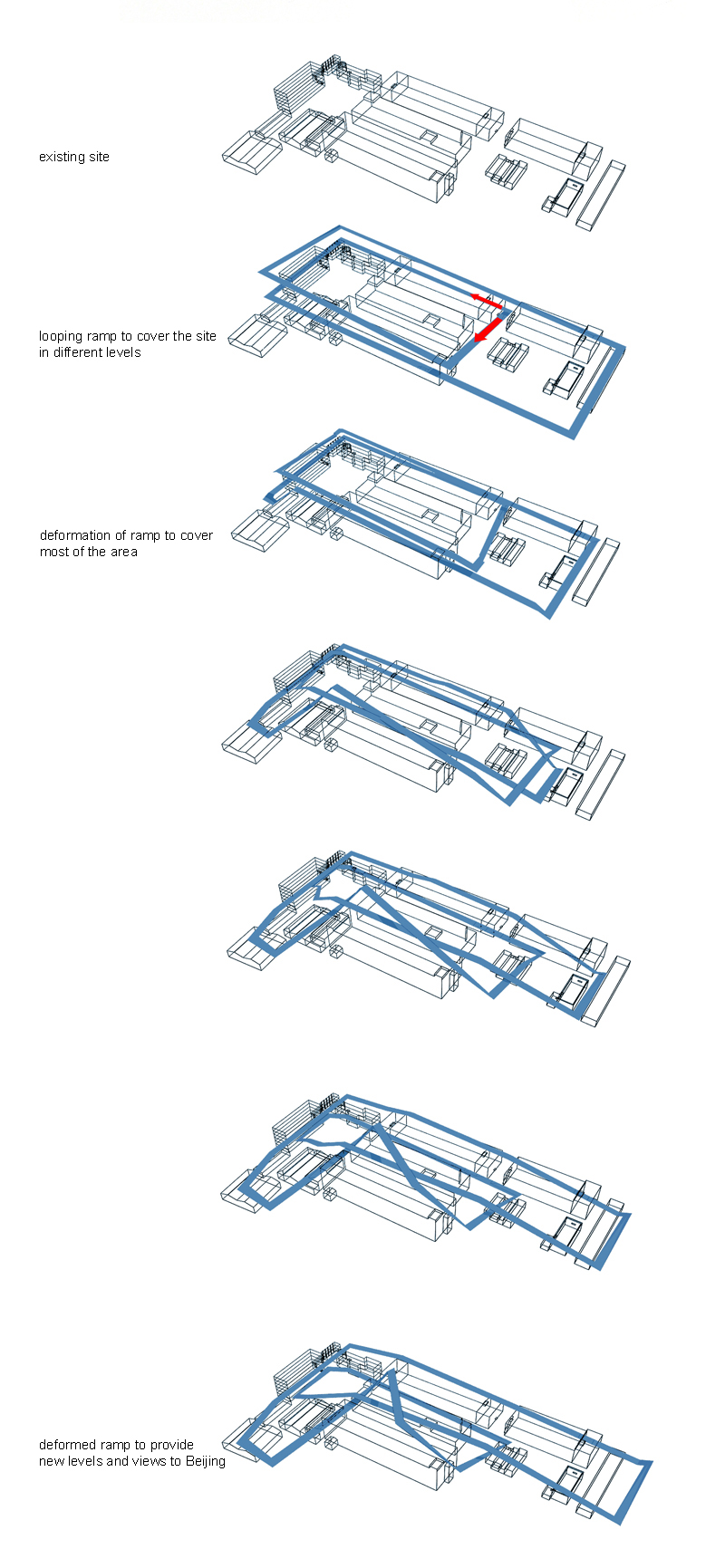 existing site

looping ramp to cover the site in different levels

deformation of ramp to cover most of the area

deformed ramp to provide new levels and views to Beijing