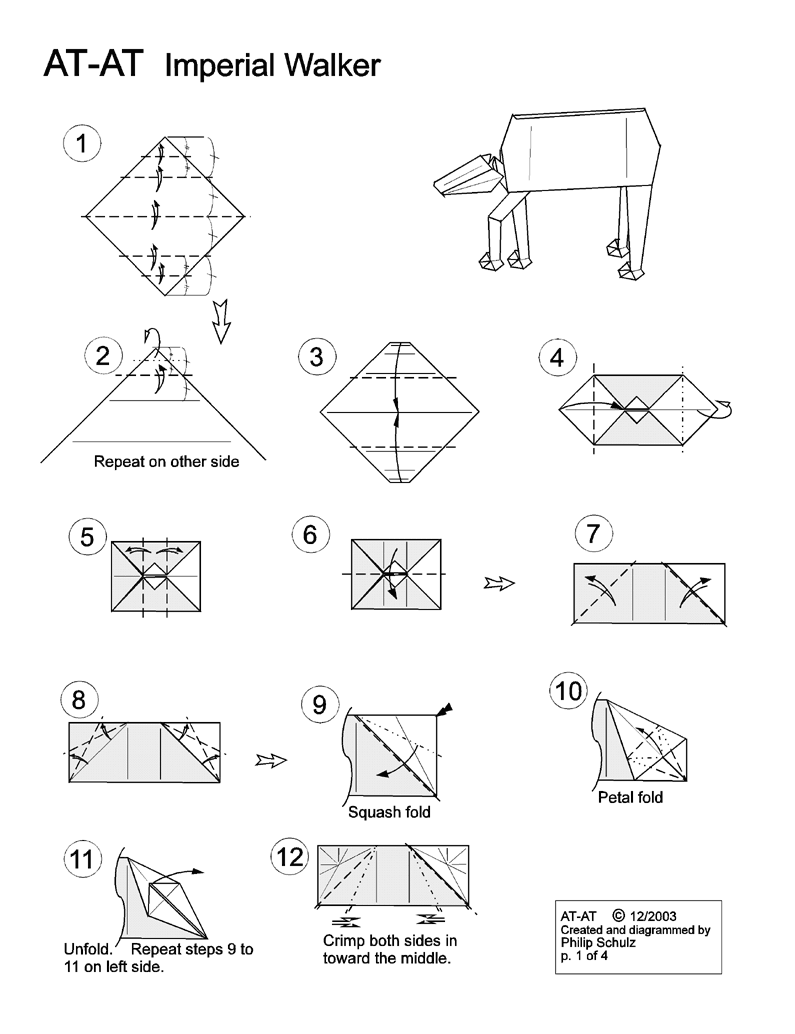 AT-AT Imperial Walker

1

2

Repeat on other side

3

4

5

6

7

8

9

Squash fold

10

Petal fold

11

Unfold. Repeat steps 9 to 11 on left side.

12

Crimp both sides in toward the middle.

AT-AT © 12/2003
Created and diagrammed by
Philip Schulz
p. 1 of 4