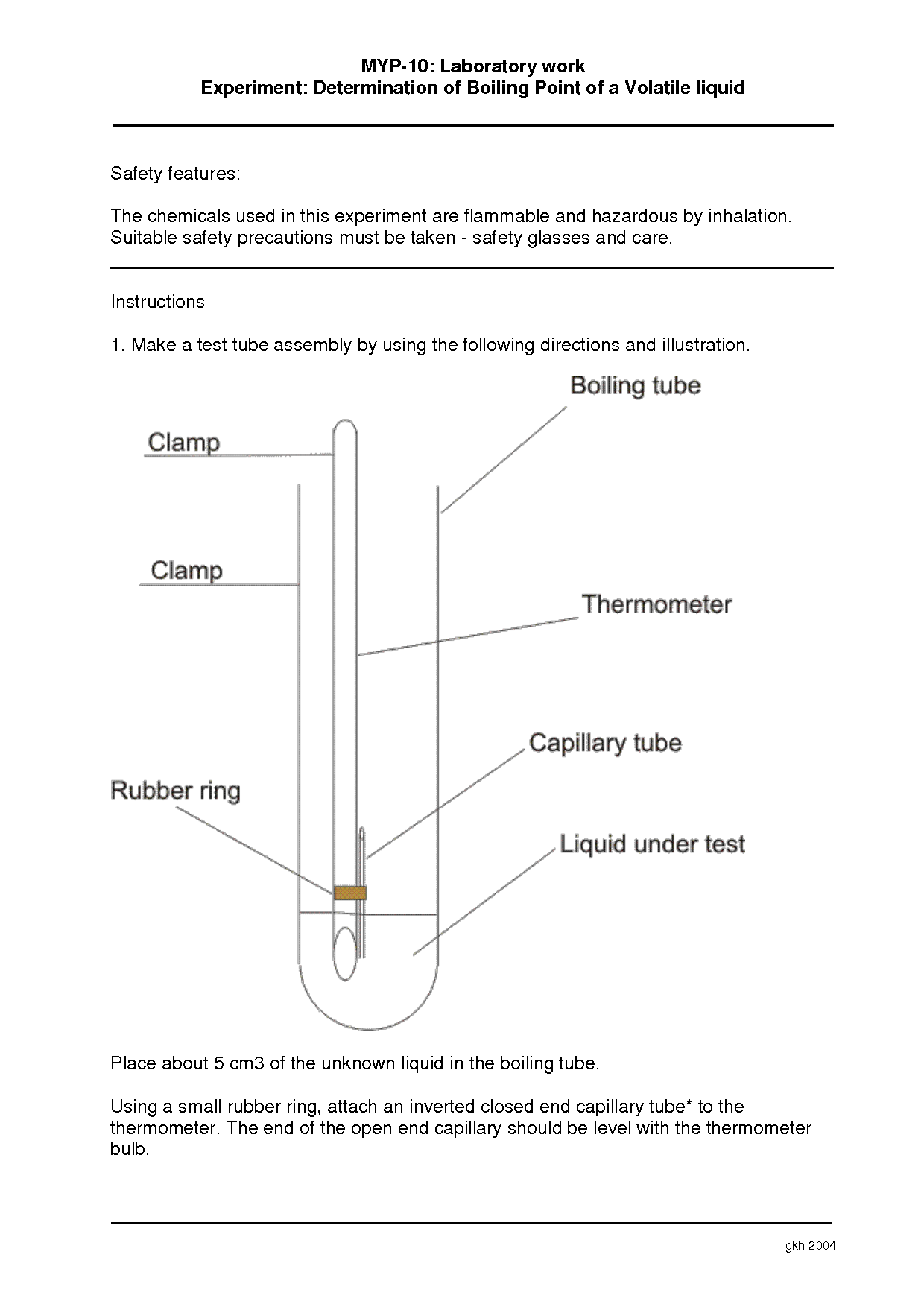 MYP-10: Laboratory work
Experiment: Determination of Boiling Point of a Volatile liquid

Safety features:

The chemicals used in this experiment are flammable and hazardous by inhalation. Suitable safety precautions must be taken - safety glasses and care.

Instructions

1. Make a test tube assembly by using the following directions and illustration.

Boiling tube
Clamp
Clamp
Thermometer
Capillary tube
Rubber ring
Liquid under test

Place about 5 cm3 of the unknown liquid in the boiling tube.

Using a small rubber ring, attach an inverted closed end capillary tube* to the thermometer. The end of the open end capillary should be level with the thermometer bulb.

gkh 2004