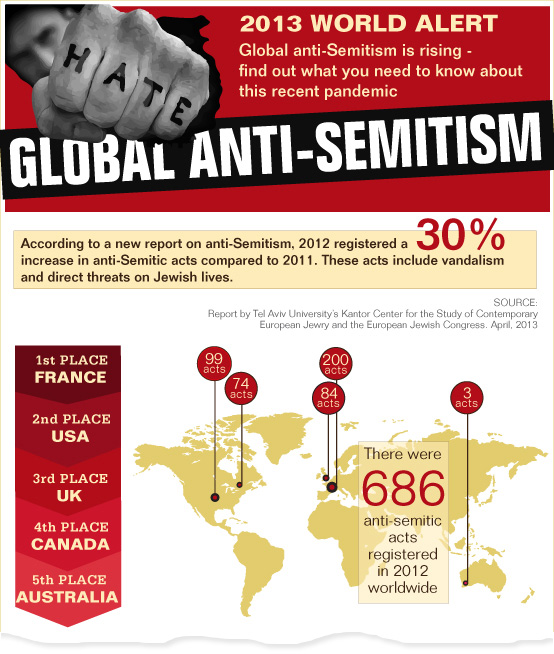 HATE

2013 WORLD ALERT

Global anti-Semitism is rising - find out what you need to know about this recent pandemic

GLOBAL ANTI-SEMITISM

According to a new report on anti-Semitism, 2012 registered a 30% increase in anti-Semitic acts compared to 2011. These acts include vandalism and direct threats on Jewish lives.

SOURCE:
Report by Tel Aviv University's Kantor Center for the Study of Contemporary European Jewry and the European Jewish Congress. April, 2013

1st PLACE FRANCE

2nd PLACE USA

3rd PLACE UK

4th PLACE CANADA

5th PLACE AUSTRALIA

99 acts

74 acts

200 acts

84 acts

3 acts

There were 686 anti-semitic acts registered in 2012 worldwide