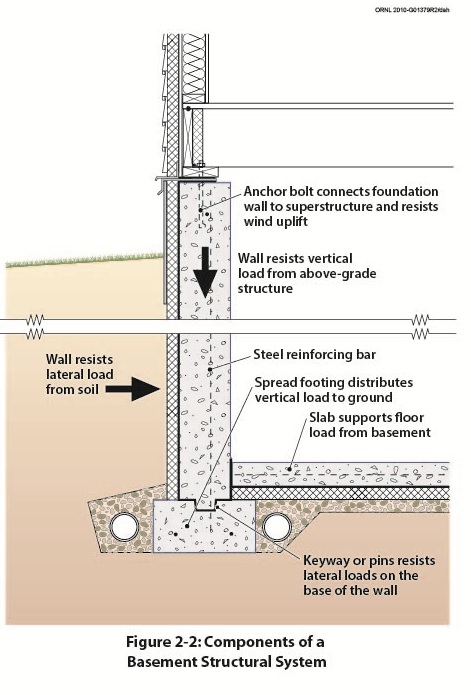 ORNL 2010-G01379R2/dah

Anchor bolt connects foundation wall to superstructure and resists wind uplift

Wall resists vertical load from above-grade structure

Wall resists lateral load from soil

Steel reinforcing bar

Spread footing distributes vertical load to ground

Slab supports floor load from basement

Keyway or pins resists lateral loads on the base of the wall

Figure 2-2: Components of a Basement Structural System