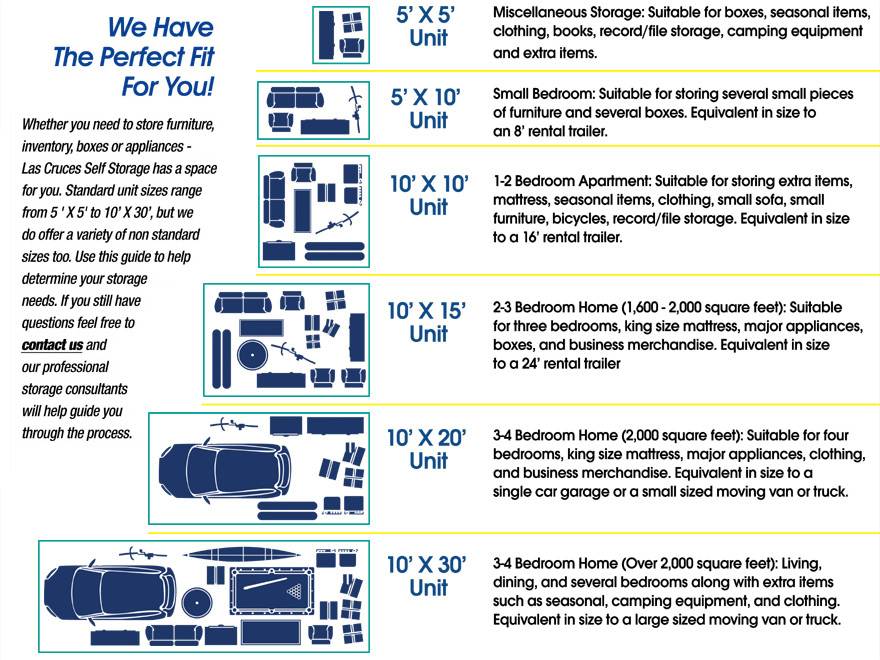 We Have
The Perfect Fit
For You!

Whether you need to store furniture, inventory, boxes or appliances - Las Cruces Self Storage has a space for you. Standard unit sizes range from 5 ' X 5' to 10' X 30', but we do offer a variety of non standard sizes too. Use this guide to help determine your storage needs. If you still have questions feel free to contact us and our professional storage consultants will help guide you through the process.

5' X 5'
Unit

Miscellaneous Storage: Suitable for boxes, seasonal items, clothing, books, record/file storage, camping equipment and extra items.

5' X 10'
Unit

Small Bedroom: Suitable for storing several small pieces of furniture and several boxes. Equivalent in size to an 8' rental trailer.

10' X 10'
Unit

1-2 Bedroom Apartment: Suitable for storing extra items, mattress, seasonal items, clothing, small sofa, small furniture, bicycles, record/file storage. Equivalent in size to a 16' rental trailer.

10' X 15'
Unit

2-3 Bedroom Home (1,600 - 2,000 square feet): Suitable for three bedrooms, king size mattress, major appliances, boxes, and business merchandise. Equivalent in size to a 24' rental trailer

10' X 20'
Unit

3-4 Bedroom Home (2,000 square feet): Suitable for four bedrooms, king size mattress, major appliances, clothing, and business merchandise. Equivalent in size to a single car garage or a small sized moving van or truck.

10' X 30'
Unit

3-4 Bedroom Home (Over 2,000 square feet): Living, dining, and several bedrooms along with extra items such as seasonal, camping equipment, and clothing. Equivalent in size to a large sized moving van or truck.