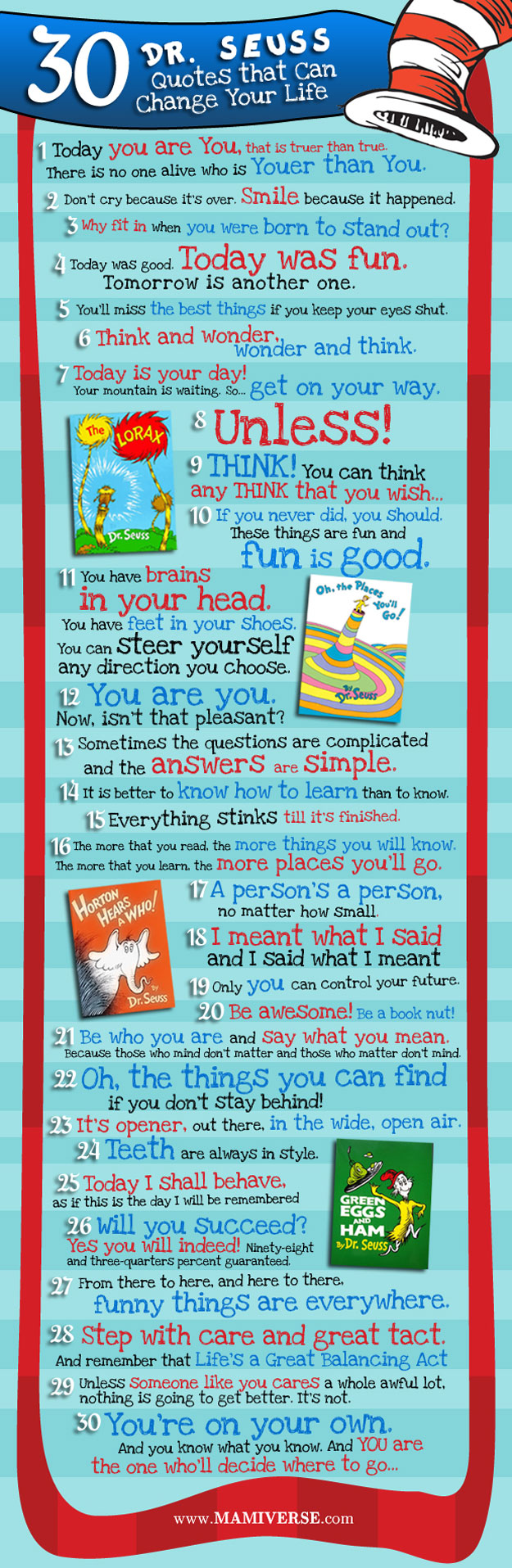 30 DR. SEUSS Quotes that Can Change Your Life

1 Today you are You, that is truer than true. There is no one alive who is Youer than You.

2 Don't cry because it's over. Smile because it happened.

3 Why fit in when you were born to stand out?

4 Today was good. Today was fun. Tomorrow is another one.

5 You'll miss the best things if you keep your eyes shut.

6 Think and wonder, wonder and think.

7 Today is your day! Your mountain is waiting. So... get on your way.

The LORAX Dr. Seuss

8 Unless!

9 THINK! You can think any THINK that you wish...

10 If you never did, you should. These things are fun and fun is good.

11 You have brains in your head. You have feet in your shoes. You can steer yourself any direction you choose.

Oh, the Places You'll Go! By Dr. Seuss

12 You are you. Now, isn't that pleasant?

13 Sometimes the questions are complicated and the answers are simple.

14 It is better to know how to learn than to know.

15 Everything stinks till it's finished.

16 The more that you read, the more things you will know. The more that you learn, the more places you'll go.

HORTON HEARS A WHO! By Dr. Seuss

17 A person's a person, no matter how small.

18 I meant what I said and I said what I meant

19 Only you can control your future.

20 Be awesome! Be a book nut!

21 Be who you are and say what you mean. Because those who mind don't matter and those who matter don't mind.

22 Oh, the things you can find if you don't stay behind!

23 It's opener, out there, in the wide, open air.

24 Teeth are always in style.

25 Today I shall behave, as if this is the day I will be remembered

GREEN EGGS AND HAM By Dr. Seuss

26 Will you succeed? Yes you will indeed! Ninety-eight and three-quarters percent guaranteed.

27 From there to here, and here to there, funny things are everywhere.

28 Step with care and great tact. And remember that Life's a Great Balancing Act

29 Unless someone like you cares a whole awful lot, nothing is going to get better. It's not.

30 You're on your own. And you know what you know. And YOU are the one who'll decide where to go...

www.MAMIVERSE.com