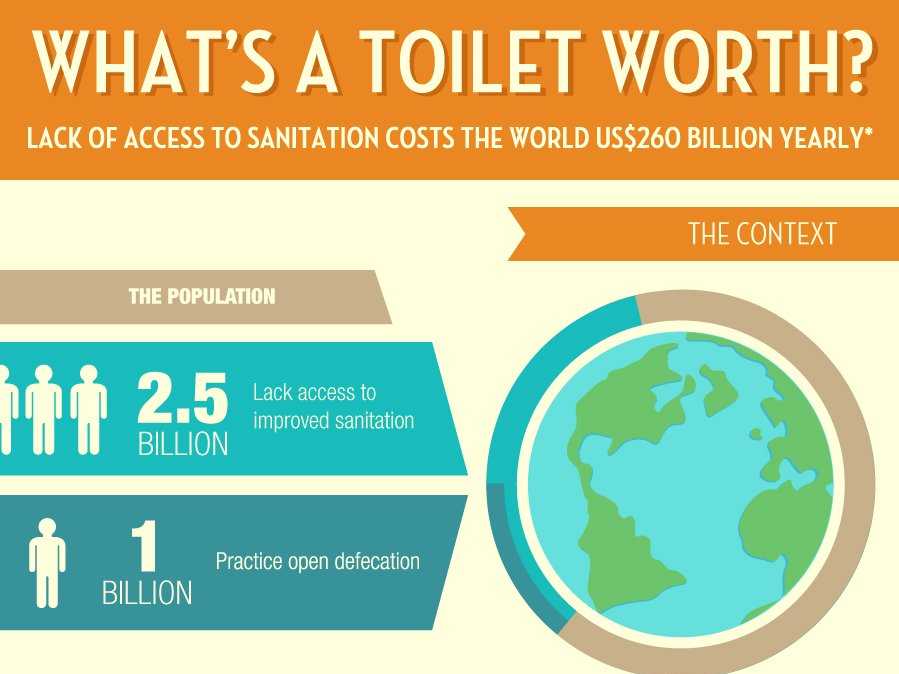 WHAT'S A TOILET WORTH?

LACK OF ACCESS TO SANITATION COSTS THE WORLD US$260 BILLION YEARLY*

THE CONTEXT

THE POPULATION

2.5 BILLION Lack access to improved sanitation

1 BILLION Practice open defecation