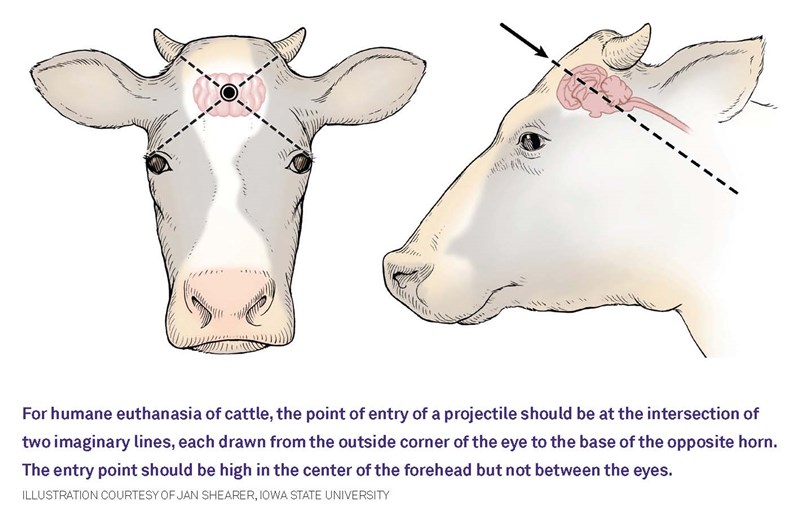 For humane euthanasia of cattle, the point of entry of a projectile should be at the intersection of two imaginary lines, each drawn from the outside corner of the eye to the base of the opposite horn. The entry point should be high in the center of the forehead but not between the eyes.

ILLUSTRATION COURTESY OF JAN SHEARER, IOWA STATE UNIVERSITY