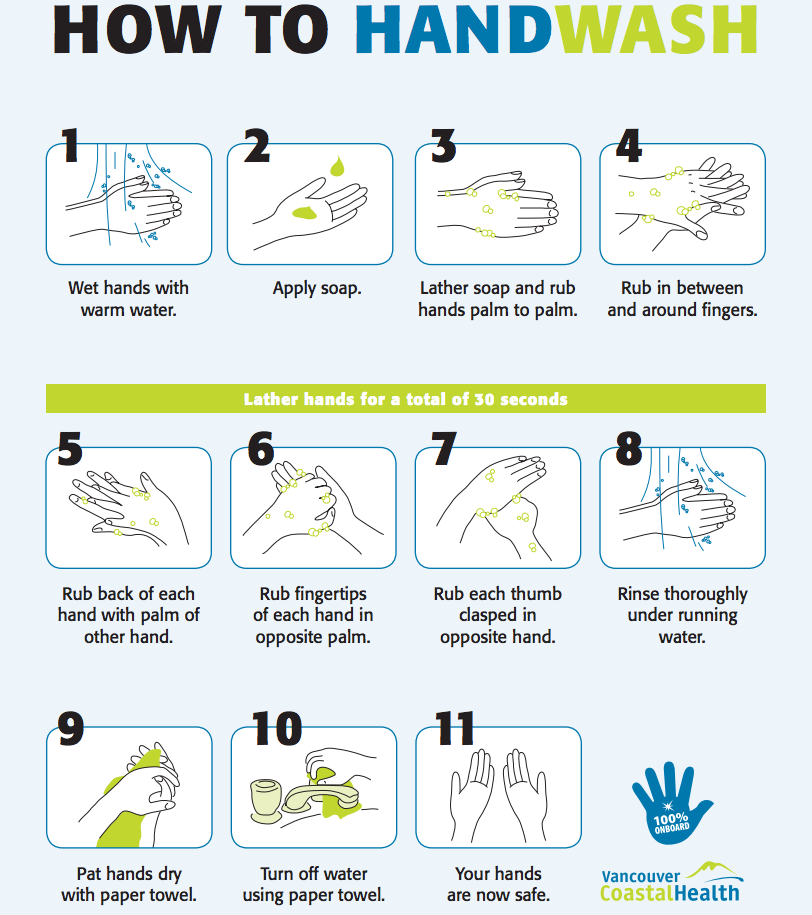 HOW TO HANDWASH

1
Wet hands with warm water.

2
Apply soap.

3
Lather soap and rub hands palm to palm.

4
Rub in between and around fingers.

Lather hands for a total of 30 seconds

5
Rub back of each hand with palm of other hand.

6
Rub fingertips of each hand in opposite palm.

7
Rub each thumb clasped in opposite hand.

8
Rinse thoroughly under running water.

9
Pat hands dry with paper towel.

10
Turn off water using paper towel.

11
Your hands are now safe.

100% ONBOARD

Vancouver CoastalHealth