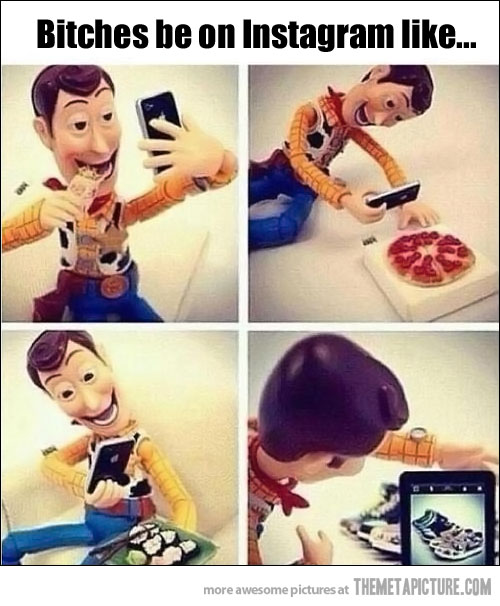 Bitches be on Instagram like...

more awesome pictures at THEMETAPICTURE.COM