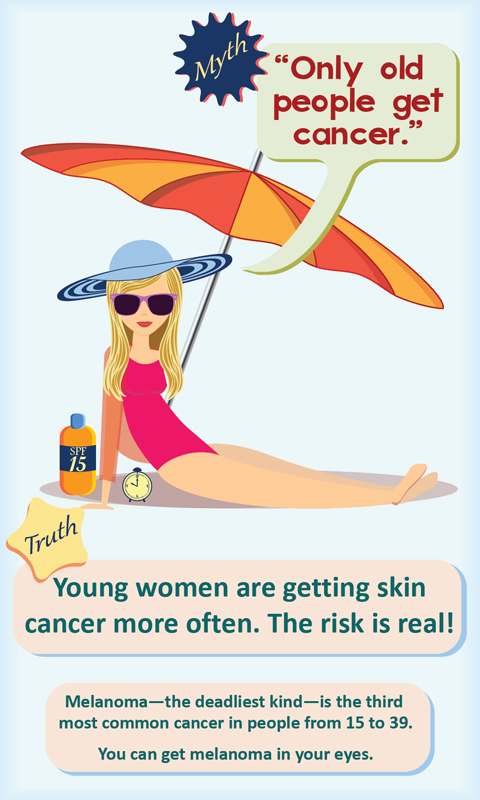 Myth

"Only old people get cancer."

SPF 15

Truth

Young women are getting skin cancer more often. The risk is real!

Melanoma—the deadliest kind—is the third most common cancer in people from 15 to 39.

You can get melanoma in your eyes.