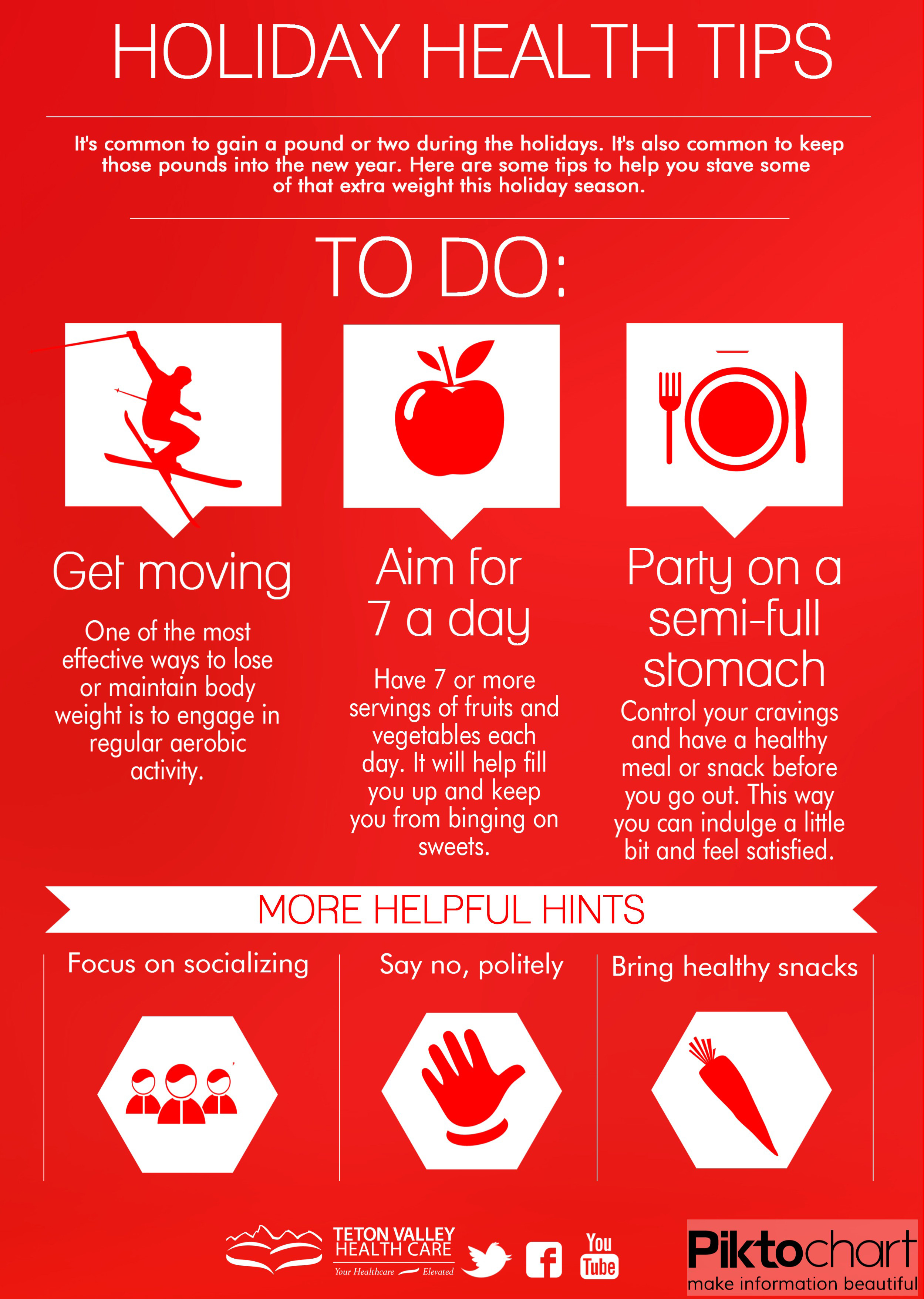 HOLIDAY HEALTH TIPS

It's common to gain a pound or two during the holidays. It's also common to keep those pounds into the new year. Here are some tips to help you stave some of that extra weight this holiday season.

TO DO:

Get moving

One of the most effective ways to lose or maintain body weight is to engage in regular aerobic activity.

Aim for 7 a day

Have 7 or more servings of fruits and vegetables each day. It will help fill you up and keep you from binging on sweets.

Party on a semi-full stomach

Control your cravings and have a healthy meal or snack before you go out. This way you can indulge a little bit and feel satisfied.

MORE HELPFUL HINTS

Focus on socializing

Say no, politely

Bring healthy snacks

TETON VALLEY HEALTH CARE
Your Healthcare Elevated

You Tube

Piktochart
make information beautiful