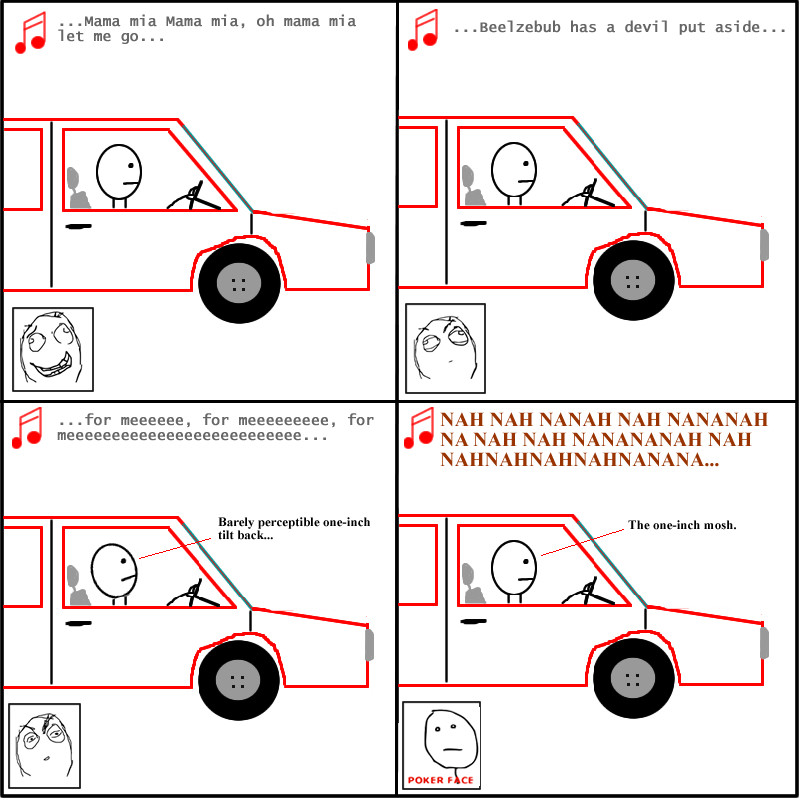 ...Mama mia Mama mia, oh mama mia let me go...

...Beelzebub has a devil put aside...

...for meeeeee, for meeeeeeeee, for meeeeeeeeeeeeeeeeeeeeeeeeee...

Barely perceptible one-inch tilt back...

NAH NAH NANAH NAH NANANAH NA NAH NAH NANANANAH NAH NAHNAHNAHNAHNANANA...

The one-inch mosh.

POKER FACE