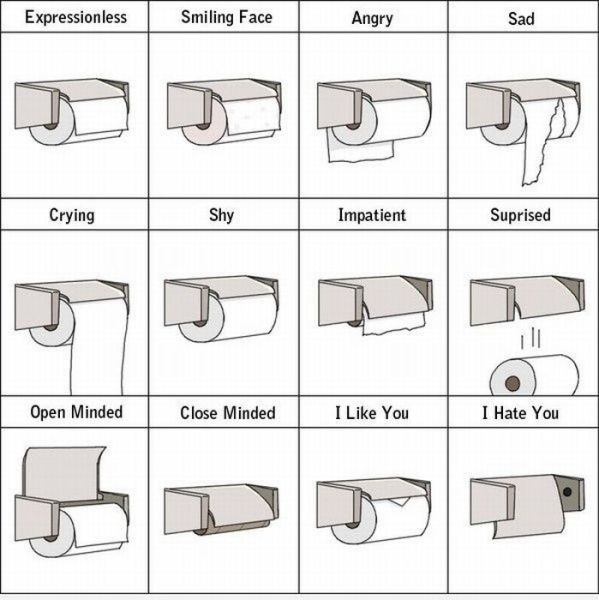 | Expressionless | Smiling Face | Angry | Sad |
|---|---|---|---|
| Crying | Shy | Impatient | Suprised |
| Open Minded | Close Minded | I Like You | I Hate You |