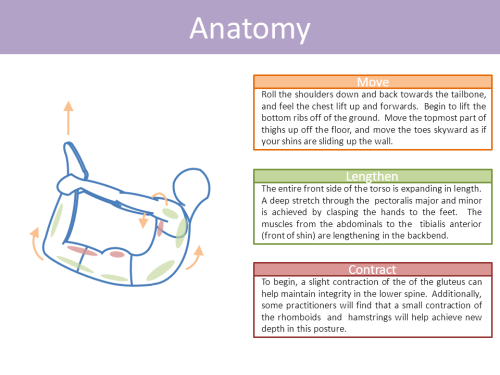 Anatomy

Move

Roll the shoulders down and back towards the tailbone, and feel the chest lift up and forwards. Begin to lift the bottom ribs off of the ground. Move the topmost part of thighs up off the floor, and move the toes skyward as if your shins are sliding up the wall.

Lengthen

The entire front side of the torso is expanding in length. A deep stretch through the pectoralis major and minor is achieved by clasping the hands to the feet. The muscles from the abdominals to the tibialis anterior (front of shin) are lengthening in the backbend.

Contract

To begin, a slight contraction of the of the gluteus can help maintain integrity in the lower spine. Additionally, some practitioners will find that a small contraction of the rhomboids and hamstrings will help achieve new depth in this posture.