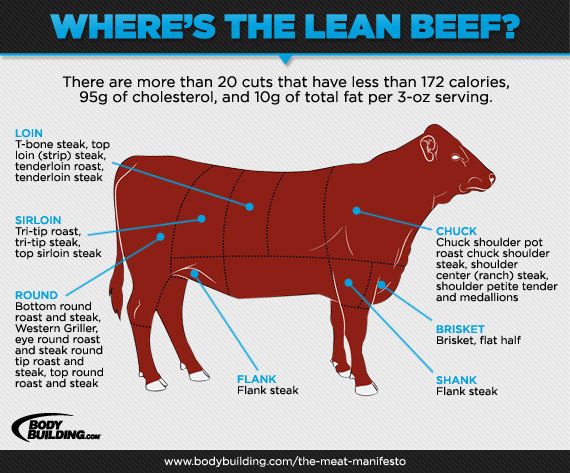 WHERE'S THE LEAN BEEF?

There are more than 20 cuts that have less than 172 calories, 95g of cholesterol, and 10g of total fat per 3-oz serving.

LOIN
T-bone steak, top loin (strip) steak, tenderloin roast, tenderloin steak

SIRLOIN
Tri-tip roast, tri-tip steak, top sirloin steak

ROUND
Bottom round roast and steak, Western Griller, eye round roast and steak round tip roast and steak, top round roast and steak

FLANK
Flank steak

CHUCK
Chuck shoulder pot roast chuck shoulder steak, shoulder center (ranch) steak, shoulder petite tender and medallions

BRISKET
Brisket, flat half

SHANK
Flank steak

BODY BUILDING.com

www.bodybuilding.com/the-meat-manifesto