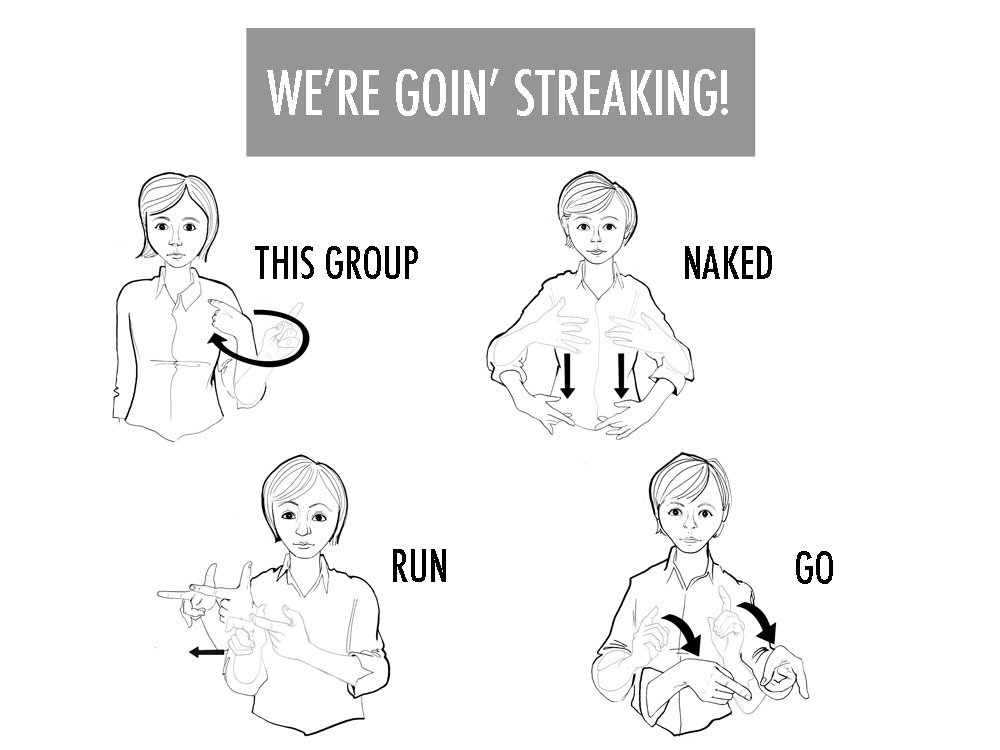 WE'RE GOIN' STREAKING!

THIS GROUP

NAKED

RUN

GO