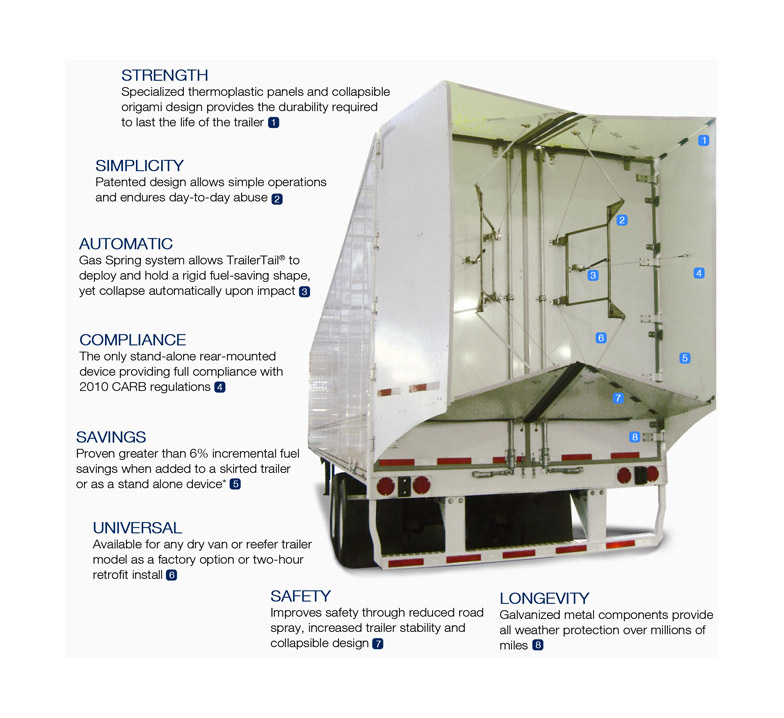 STRENGTH
Specialized thermoplastic panels and collapsible origami design provides the durability required to last the life of the trailer 1

SIMPLICITY
Patented design allows simple operations and endures day-to-day abuse 2

AUTOMATIC
Gas Spring system allows TrailerTail® to deploy and hold a rigid fuel-saving shape, yet collapse automatically upon impact 3

COMPLIANCE
The only stand-alone rear-mounted device providing full compliance with 2010 CARB regulations 4

SAVINGS
Proven greater than 6% incremental fuel savings when added to a skirted trailer or as a stand alone device* 5

UNIVERSAL
Available for any dry van or reefer trailer model as a factory option or two-hour retrofit install 6

SAFETY
Improves safety through reduced road spray, increased trailer stability and collapsible design 7

LONGEVITY
Galvanized metal components provide all weather protection over millions of miles 8

1
2
3
4
6
5
7
8