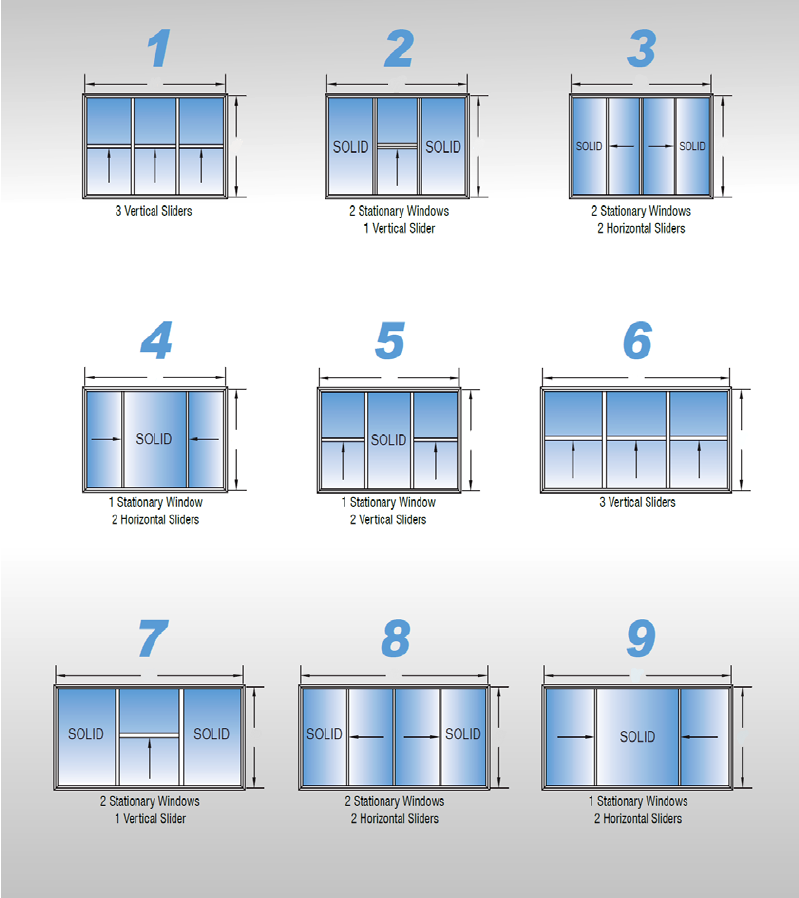 1

3 Vertical Sliders

2

SOLID SOLID

2 Stationary Windows
1 Vertical Slider

3

SOLID SOLID

2 Stationary Windows
2 Horizontal Sliders

4

SOLID

1 Stationary Window
2 Horizontal Sliders

5

SOLID

1 Stationary Window
2 Vertical Sliders

6

3 Vertical Sliders

7

SOLID SOLID

2 Stationary Windows
1 Vertical Slider

8

SOLID SOLID

2 Stationary Windows
2 Horizontal Sliders

9

SOLID

1 Stationary Windows
2 Horizontal Sliders