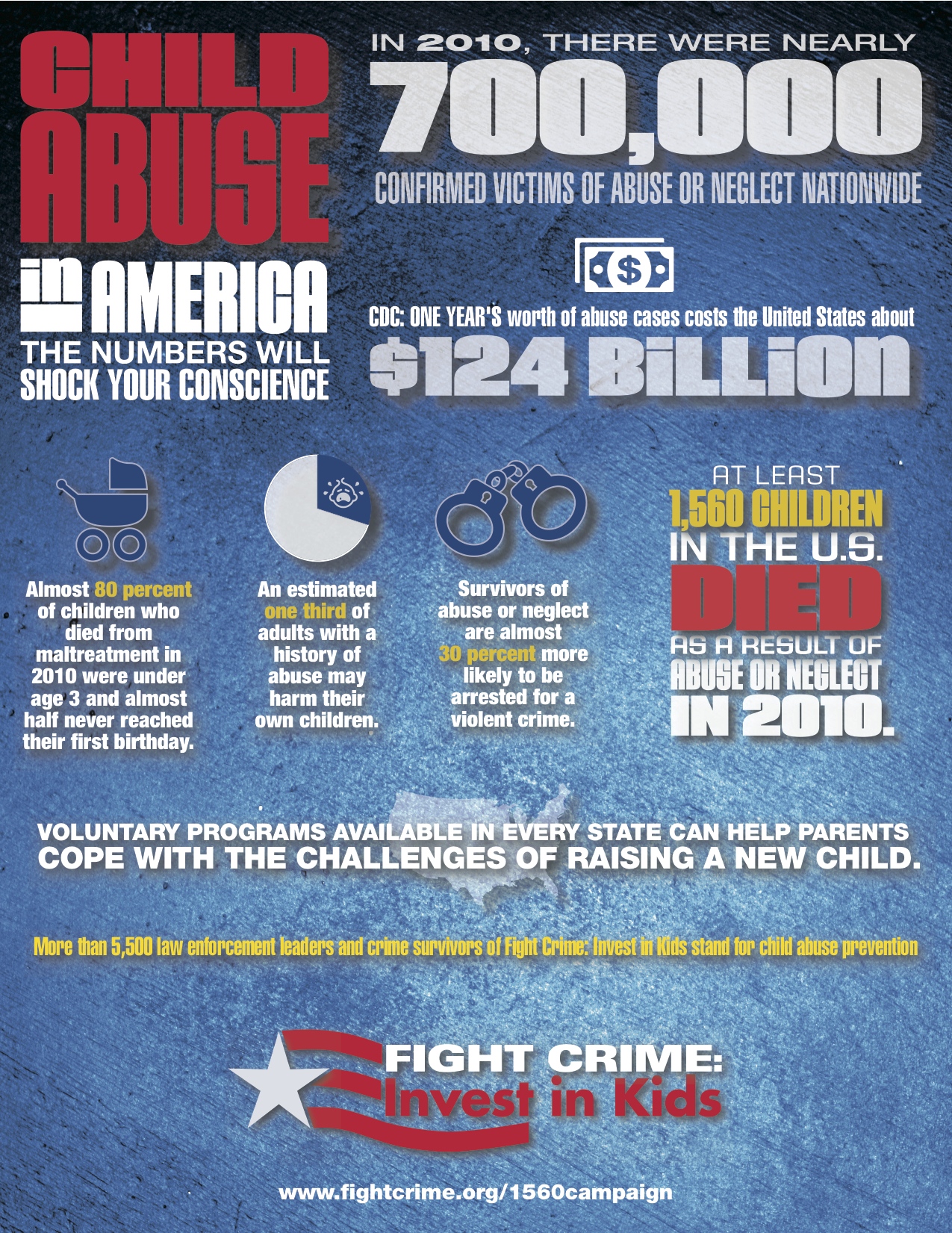 CHILD ABUSE in AMERICA
THE NUMBERS WILL SHOCK YOUR CONSCIENCE

IN 2010, THERE WERE NEARLY
700,000
CONFIRMED VICTIMS OF ABUSE OR NEGLECT NATIONWIDE

$

CDC: ONE YEAR'S worth of abuse cases costs the United States about
$124 BiLLiON

Almost 80 percent of children who died from maltreatment in 2010 were under age 3 and almost half never reached their first birthday.

An estimated one third of adults with a history of abuse may harm their own children.

Survivors of abuse or neglect are almost 30 percent more likely to be arrested for a violent crime.

AT LEAST 1,560 CHILDREN IN THE U.S. DIED AS A RESULT OF ABUSE OR NEGLECT IN 2010.

VOLUNTARY PROGRAMS AVAILABLE IN EVERY STATE CAN HELP PARENTS COPE WITH THE CHALLENGES OF RAISING A NEW CHILD.

More than 5,500 law enforcement leaders and crime survivors of Fight Crime: Invest in Kids stand for child abuse prevention

FIGHT CRIME: Invest in Kids

www.fightcrime.org/1560campaign