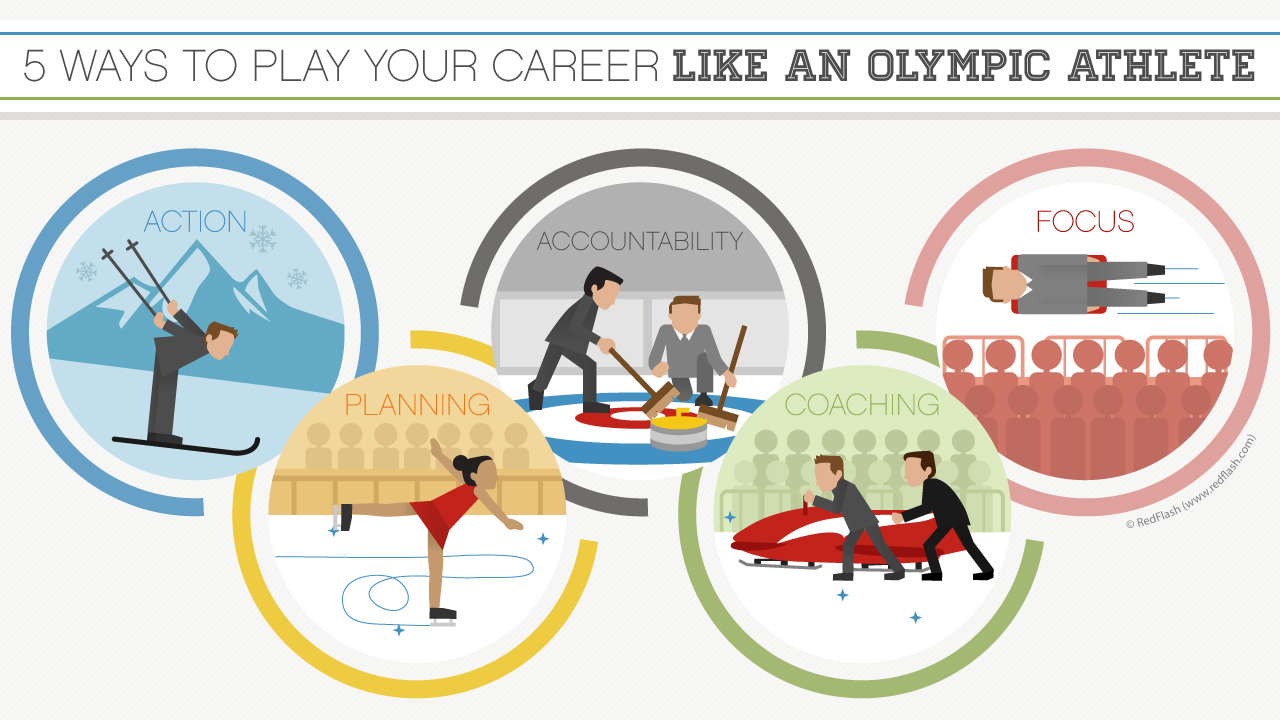 5 WAYS TO PLAY YOUR CAREER LIKE AN OLYMPIC ATHLETE

ACTION

PLANNING

ACCOUNTABILITY

COACHING

FOCUS

© RedFlash (www.redflash.com)