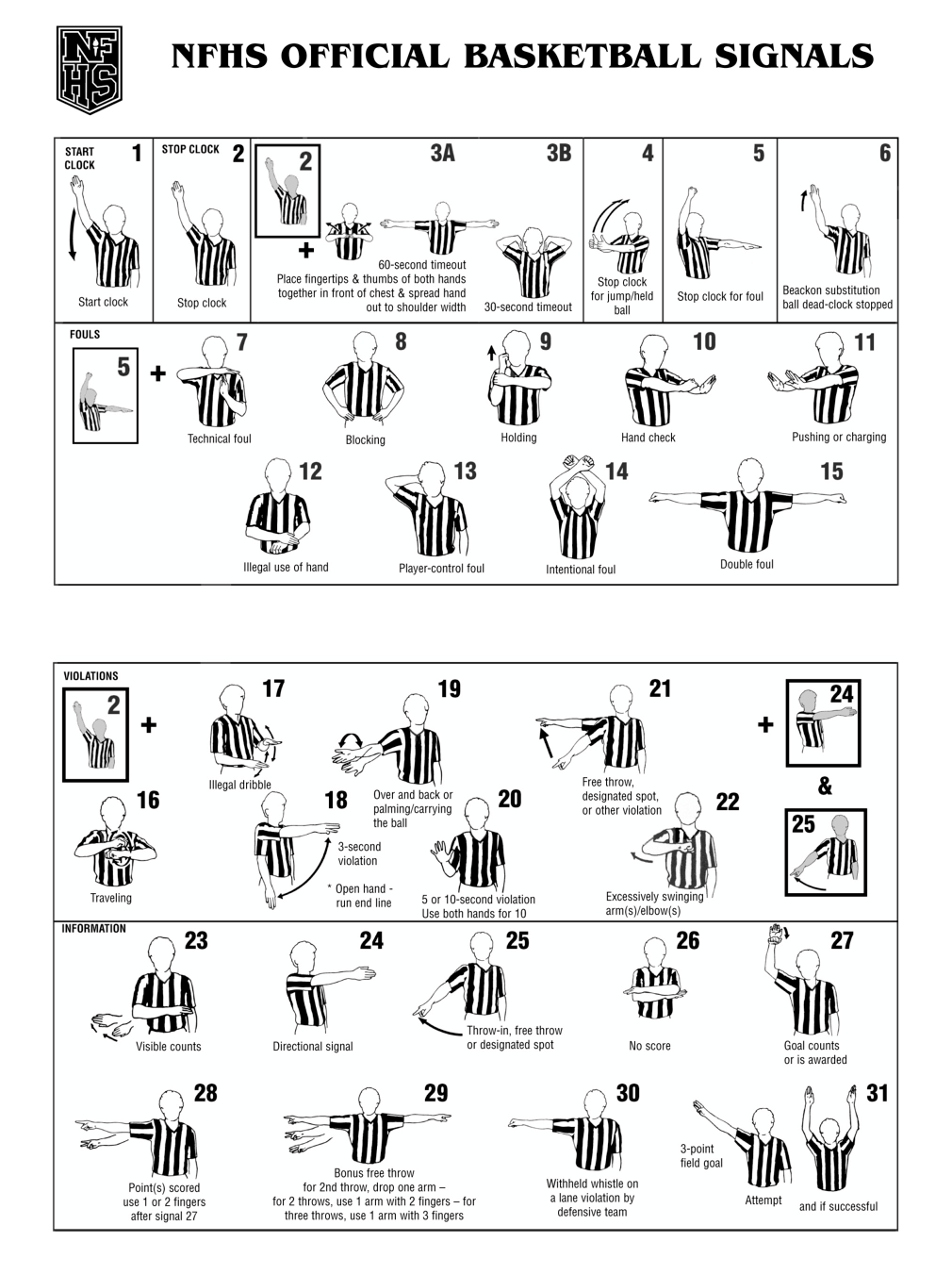 NFHS

NFHS OFFICIAL BASKETBALL SIGNALS

START CLOCK 1
Start clock

STOP CLOCK 2
Stop clock

2 +
3A
60-second timeout
Place fingertips & thumbs of both hands together in front of chest & spread hand out to shoulder width

3B
30-second timeout

4
Stop clock for jump/held ball

5
Stop clock for foul

6
Beackon substitution ball dead-clock stopped

FOULS
5 +
7
Technical foul

8
Blocking

9
Holding

10
Hand check

11
Pushing or charging

12
Illegal use of hand

13
Player-control foul

14
Intentional foul

15
Double foul

VIOLATIONS
2 +

17
Illegal dribble

19
Over and back or palming/carrying the ball

21
Free throw, designated spot, or other violation

+ 24 & 25

16
Traveling

18
3-second violation
* Open hand - run end line

20
5 or 10-second violation Use both hands for 10

22
Excessively swinging arm(s)/elbow(s)

INFORMATION
23
Visible counts

24
Directional signal

25
Throw-in, free throw or designated spot

26
No score

27
Goal counts or is awarded

28
Point(s) scored use 1 or 2 fingers after signal 27

29
Bonus free throw for 2nd throw, drop one arm – for 2 throws, use 1 arm with 2 fingers – for three throws, use 1 arm with 3 fingers

30
Withheld whistle on a lane violation by defensive team

31
3-point field goal
Attempt
and if successful