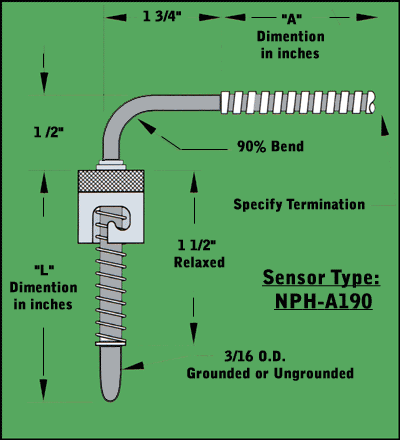 1 3/4"

"A" Dimention in inches

1 /2"

90% Bend

Specify Termination

1 1/2" Relaxed

"L" Dimention in inches

Sensor Type: NPH-A190

3/16 O.D. Grounded or Ungrounded