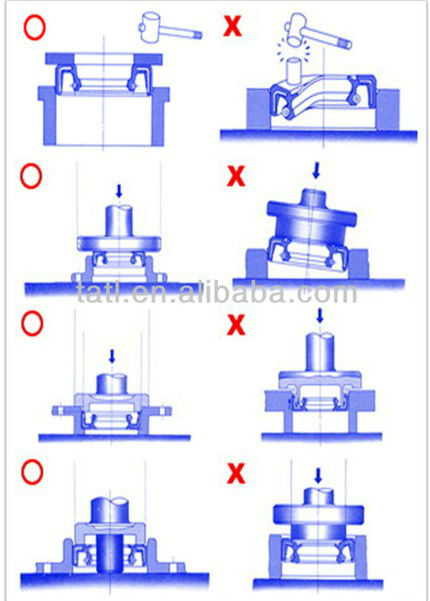 O X
O X
tatl.en.alibaba.com
O X
O X