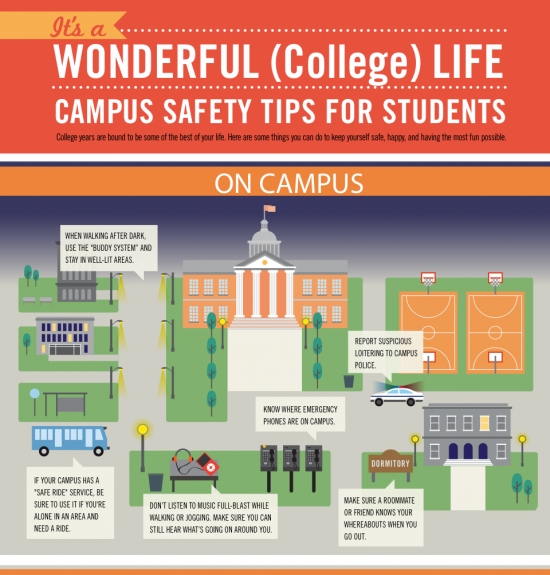 It's a
WONDERFUL (College) LIFE
CAMPUS SAFETY TIPS FOR STUDENTS

College years are bound to be some of the best of your life. Here are some things you can do to keep yourself safe, happy, and having the most fun possible.

ON CAMPUS

WHEN WALKING AFTER DARK, USE THE "BUDDY SYSTEM" AND STAY IN WELL-LIT AREAS.

REPORT SUSPICIOUS LOITERING TO CAMPUS POLICE.

KNOW WHERE EMERGENCY PHONES ARE ON CAMPUS.

DORMITORY

IF YOUR CAMPUS HAS A "SAFE RIDE" SERVICE, BE SURE TO USE IT IF YOU'RE ALONE IN AN AREA AND NEED A RIDE.

DON'T LISTEN TO MUSIC FULL-BLAST WHILE WALKING OR JOGGING. MAKE SURE YOU CAN STILL HEAR WHAT'S GOING ON AROUND YOU.

MAKE SURE A ROOMMATE OR FRIEND KNOWS YOUR WHEREABOUTS WHEN YOU GO OUT.