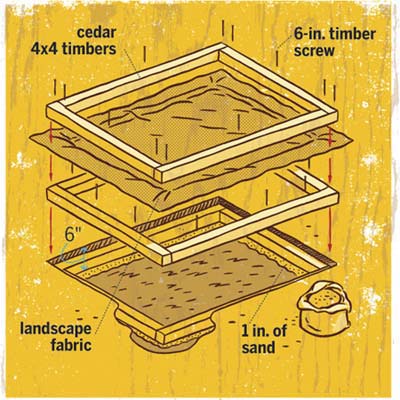 cedar 4x4 timbers

6-in. timber screw

6"

landscape fabric

1 in. of sand