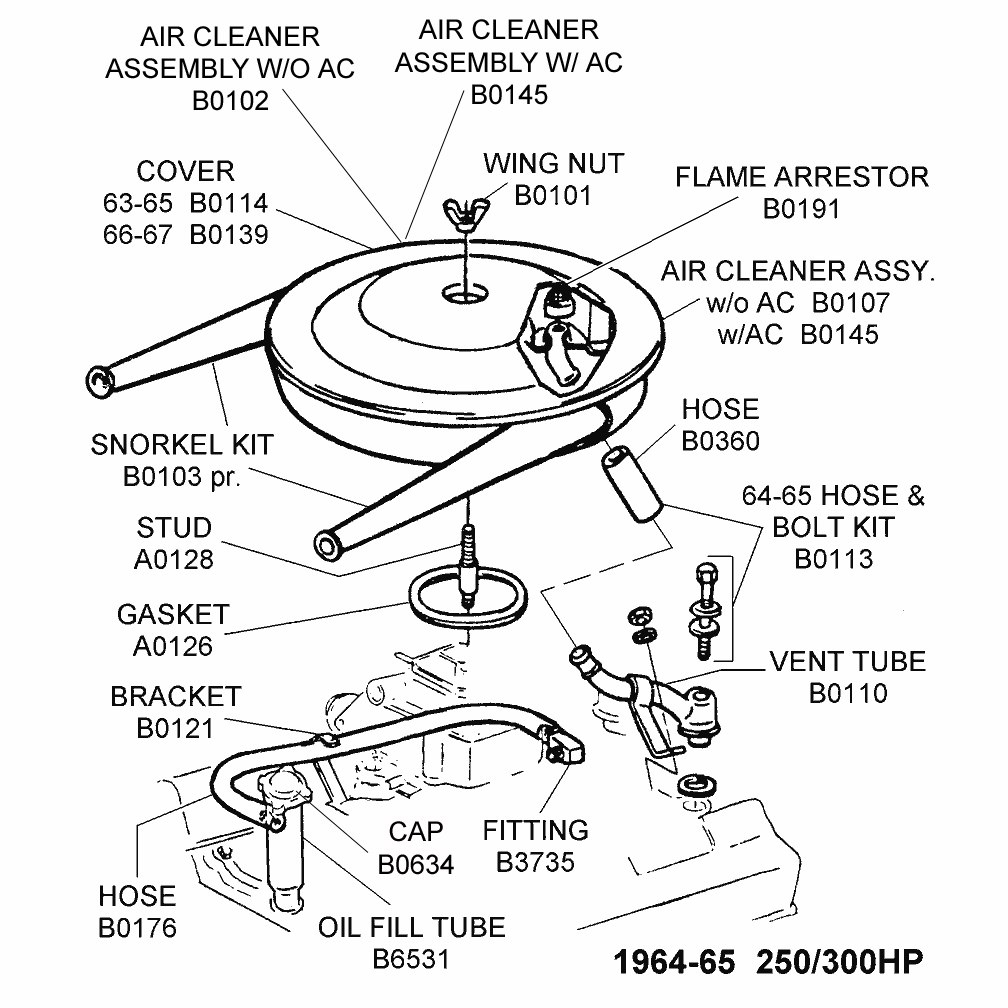 AIR CLEANER ASSEMBLY W/O AC B0102

AIR CLEANER ASSEMBLY W/ AC B0145

COVER
63-65 B0114
66-67 B0139

WING NUT B0101

FLAME ARRESTOR B0191

AIR CLEANER ASSY.
w/o AC B0107
w/AC B0145

HOSE B0360

SNORKEL KIT B0103 pr.

64-65 HOSE & BOLT KIT B0113

STUD A0128

GASKET A0126

VENT TUBE B0110

BRACKET B0121

CAP B0634

FITTING B3735

HOSE B0176

OIL FILL TUBE B6531

1964-65 250/300HP